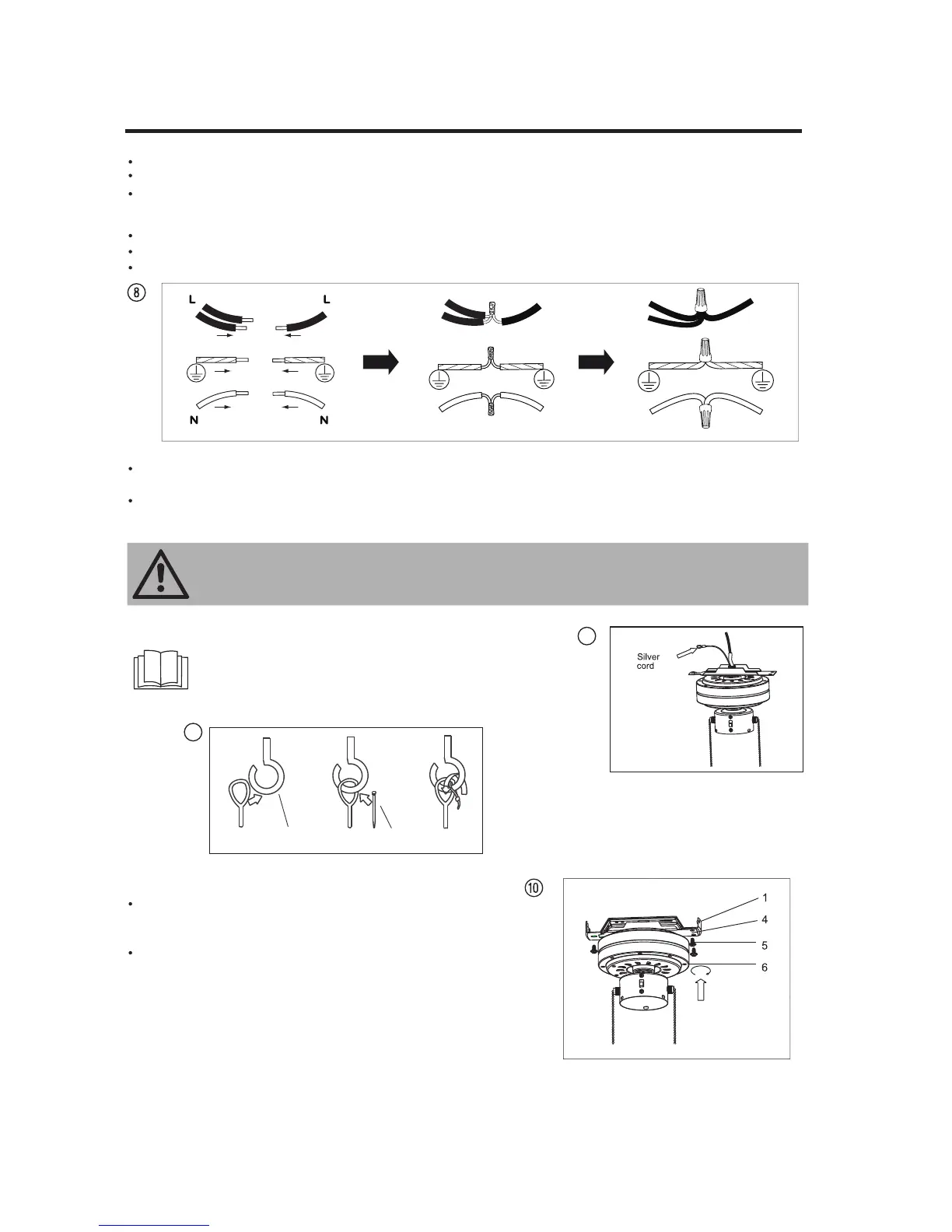 ⑧

L L

N N

Silver cord

⑩

1

4

5

6