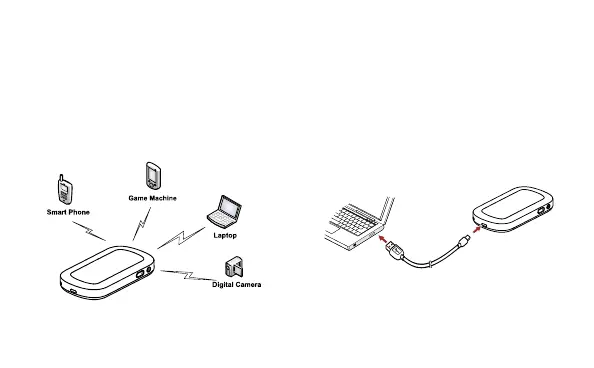 Smart Phone
Game Machine
Laptop
Digital Camera