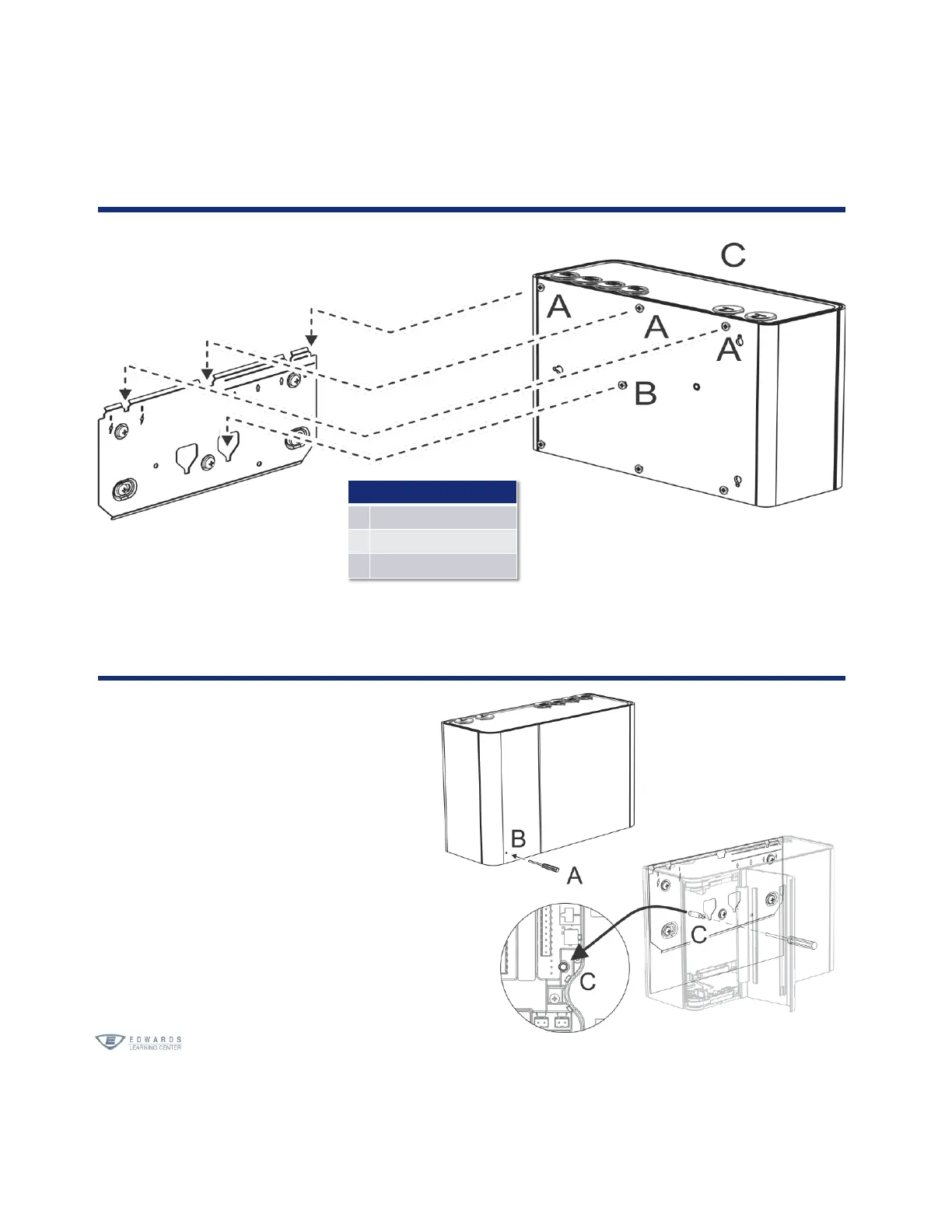 C

A

A

A

B

B

A

C

C

EDWARDS
LEARNING CENTER