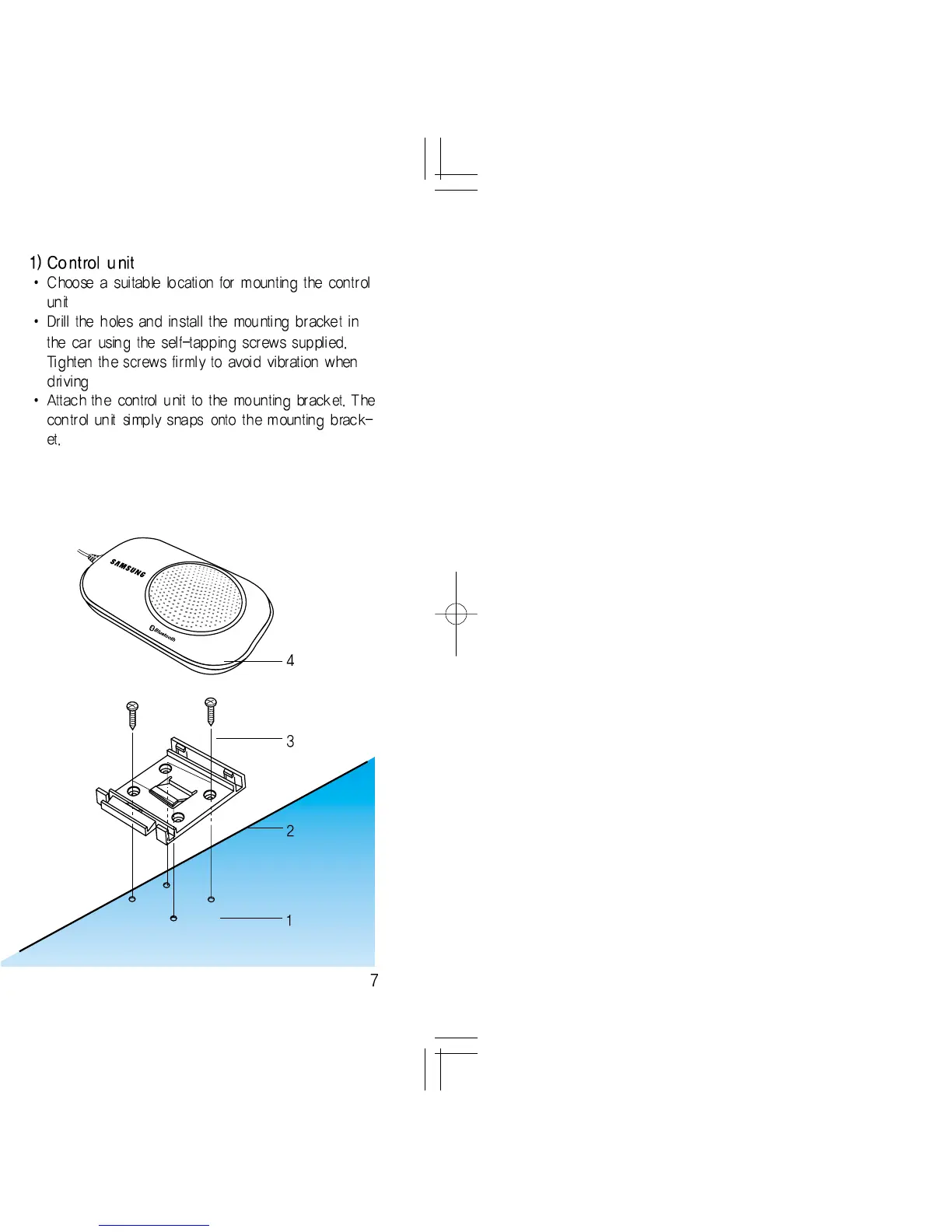 1) Control unit

• Choose a suitable location for mounting the control unit

• Drill the holes and install the mounting bracket in the car using the self-tapping screws supplied. Tighten the screws firmly to avoid vibration when driving

• Attach the control unit to the mounting bracket. The control unit simply snaps onto the mounting bracket.

SAMSUNG

Bluetooth

4

3

2

1

7