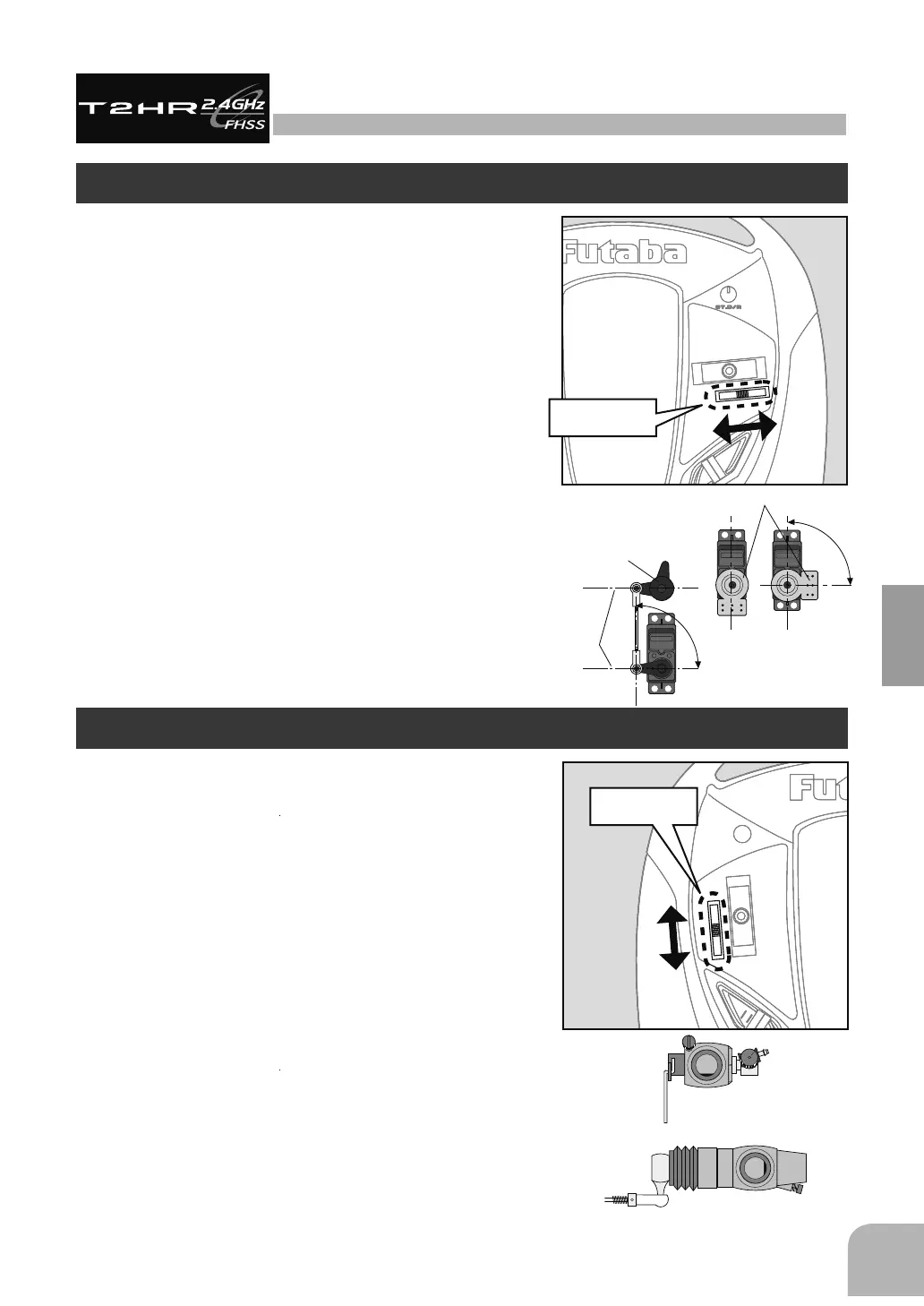 T2HR 2.4GHz FHSS

Futaba

ST.D/R

Fu