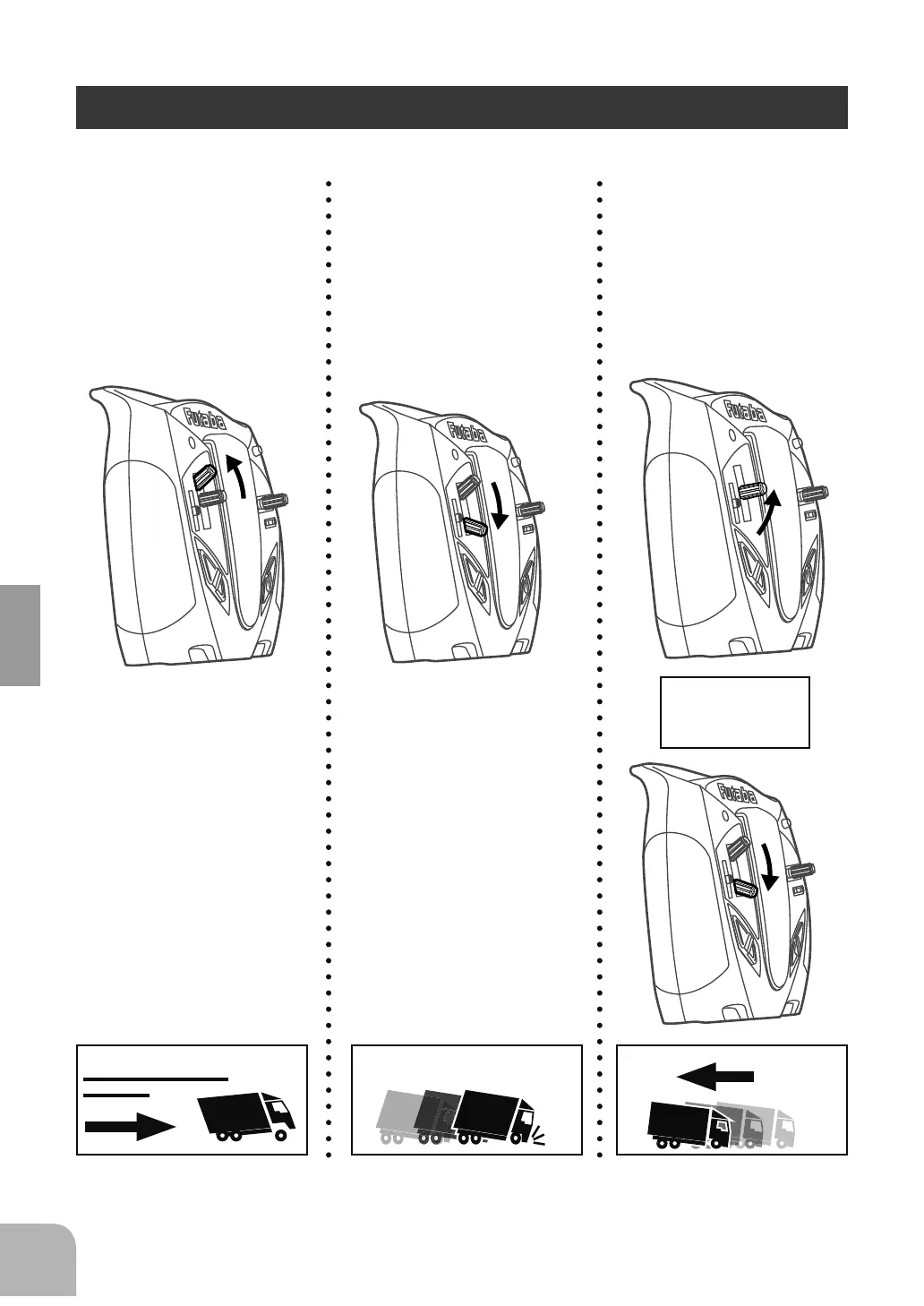 Futaba

Futaba

Futaba

Futaba