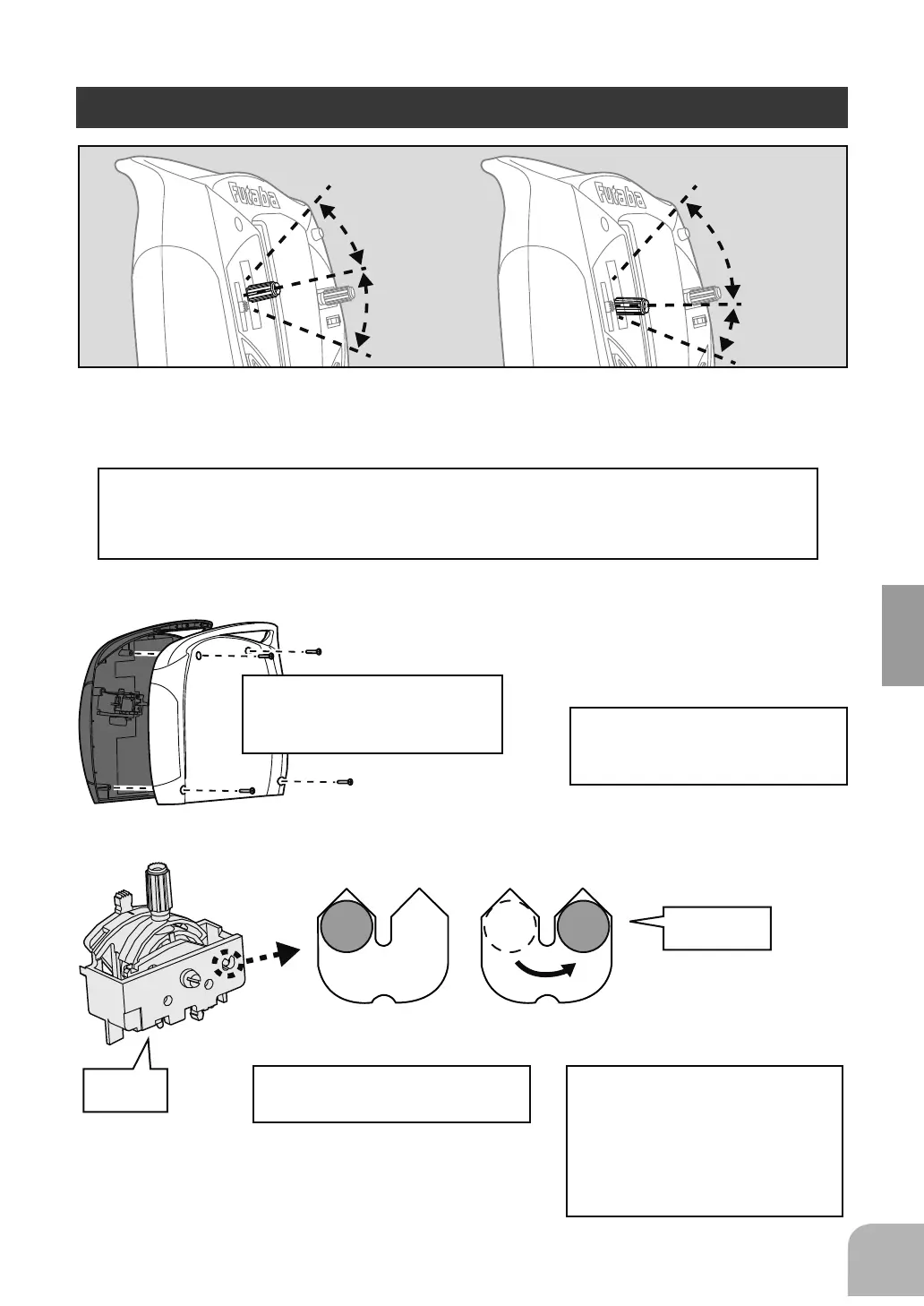 Futaba

Futaba