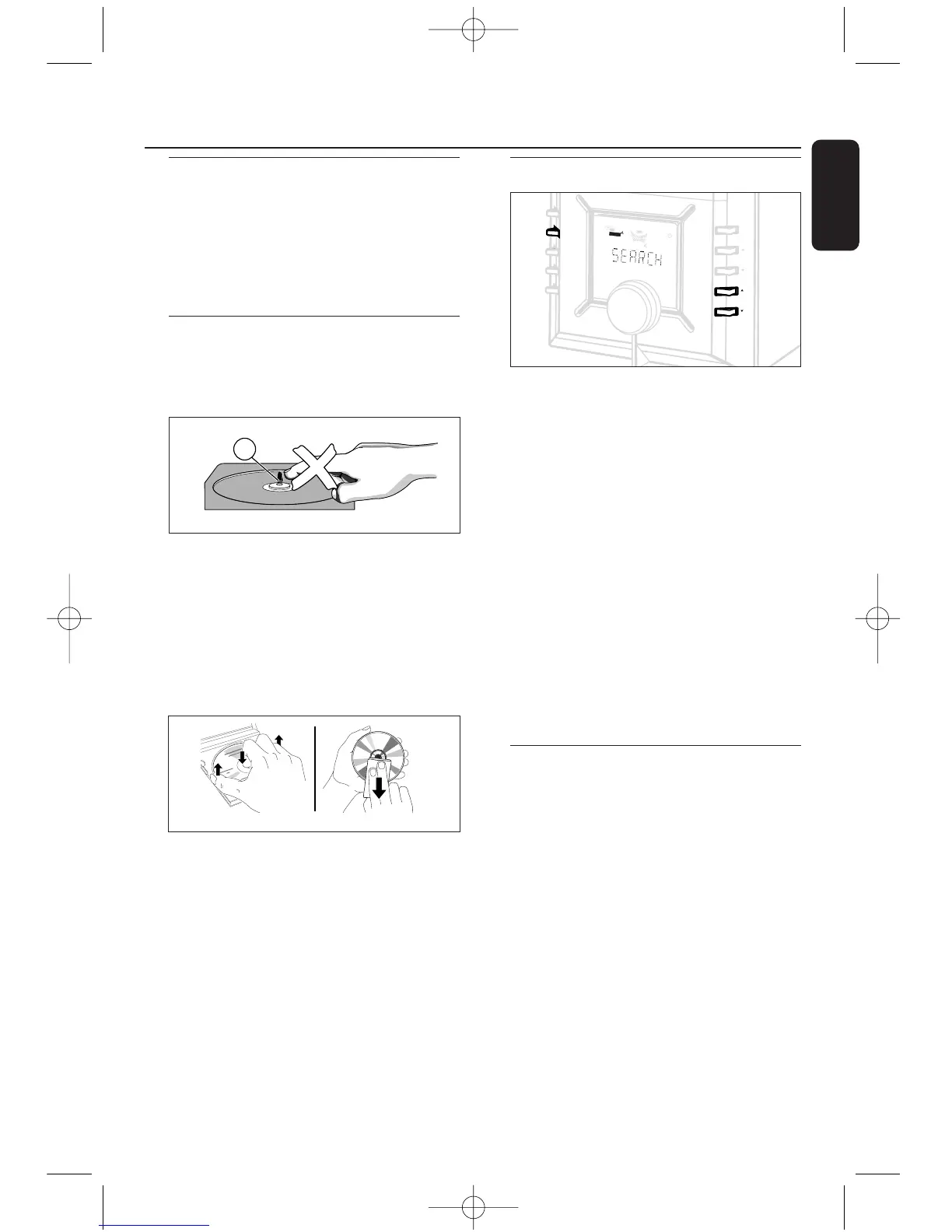 SEARCH