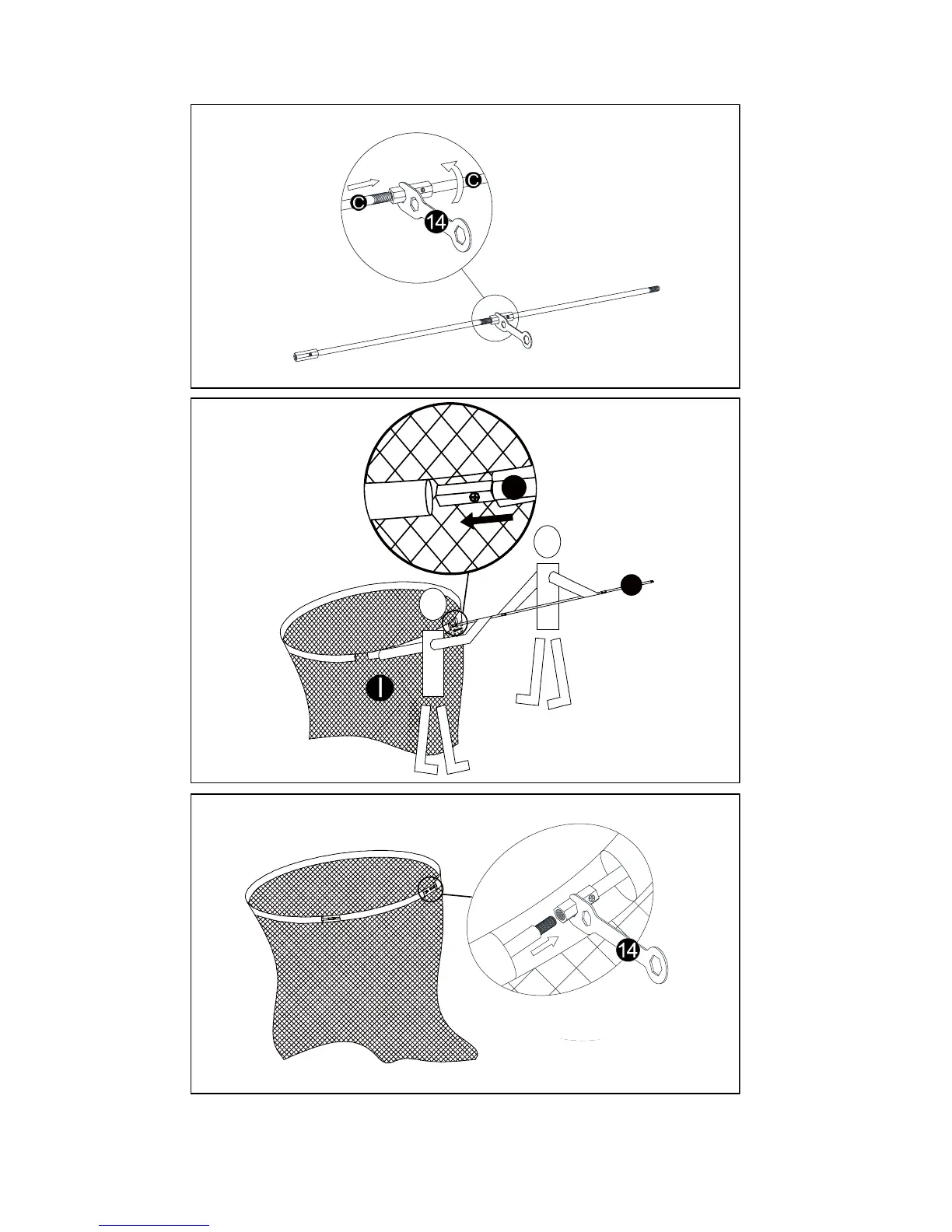 C
C
14

I

14