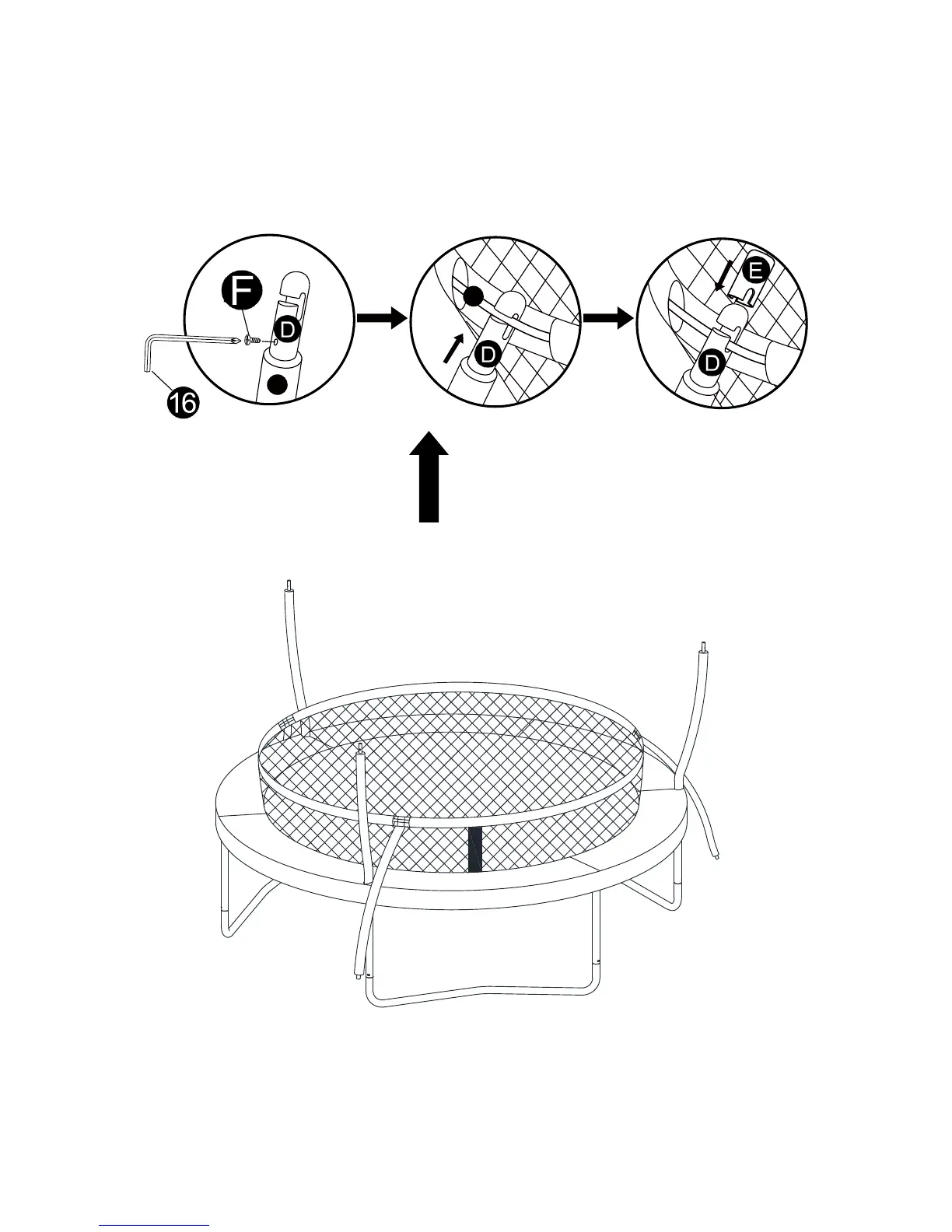 F
D
16
D
E
D