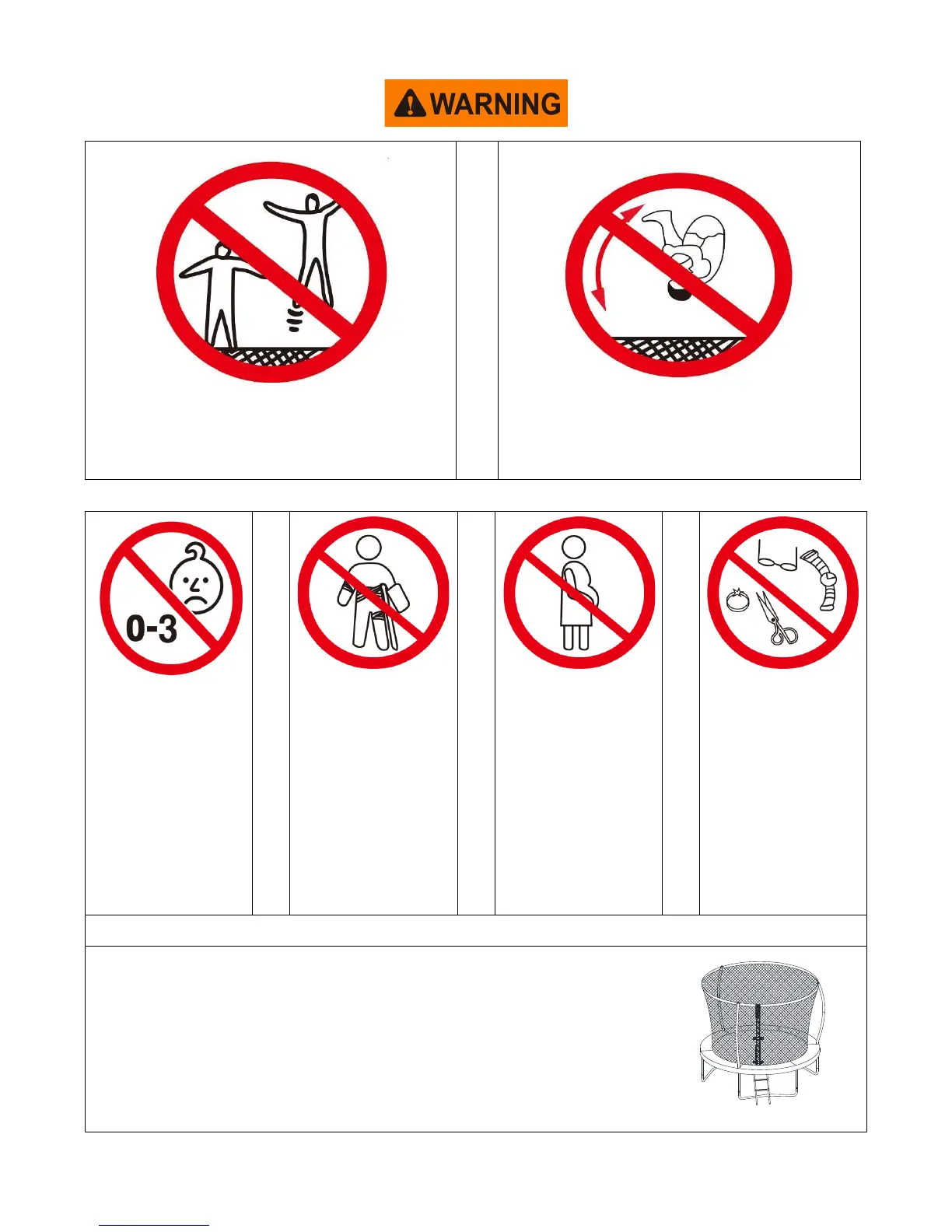 WARNING

0-3