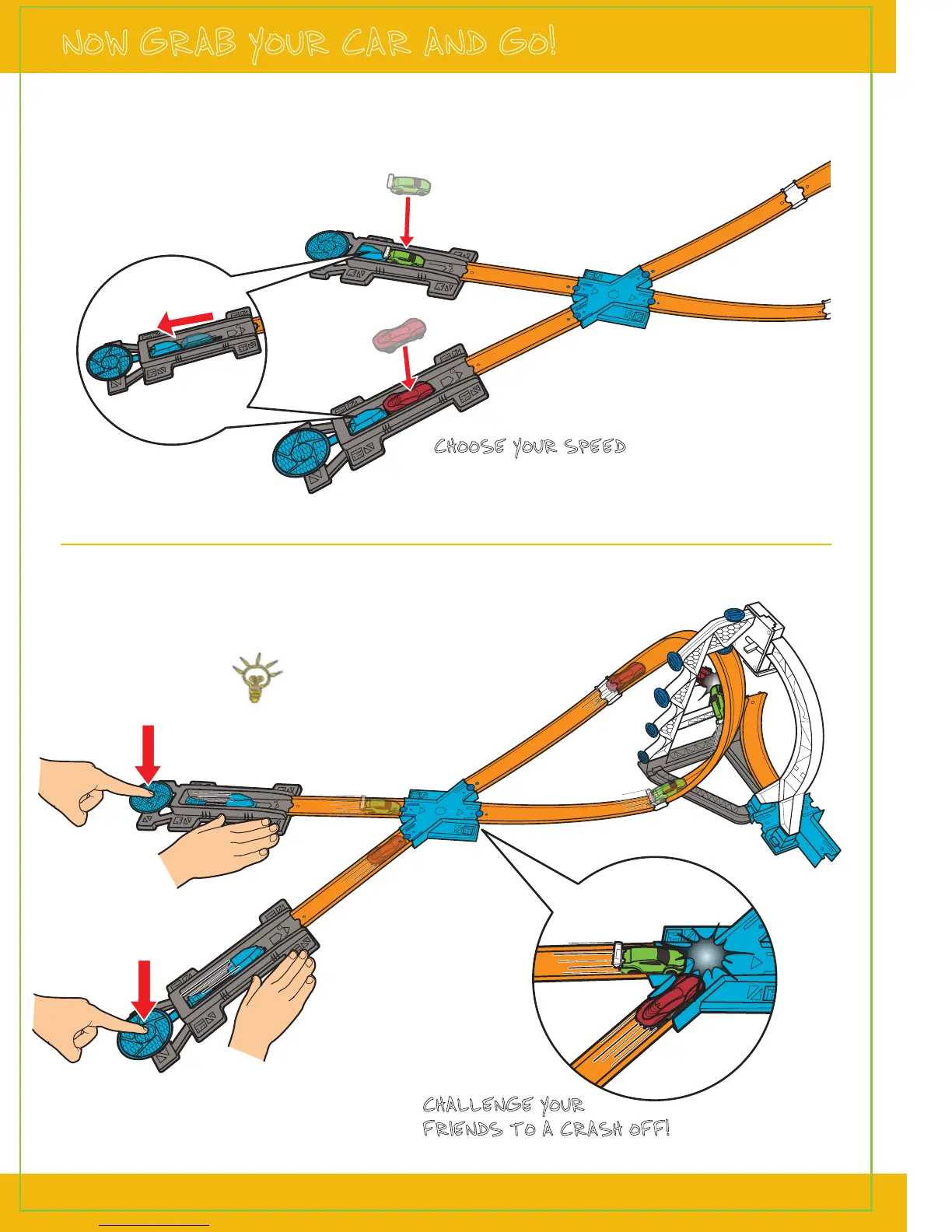 NOW GRAB YOUR CAR AND GO!

CHOOSE YOUR SPEED

CHALLENGE YOUR FRIENDS TO A CRASH OFF!