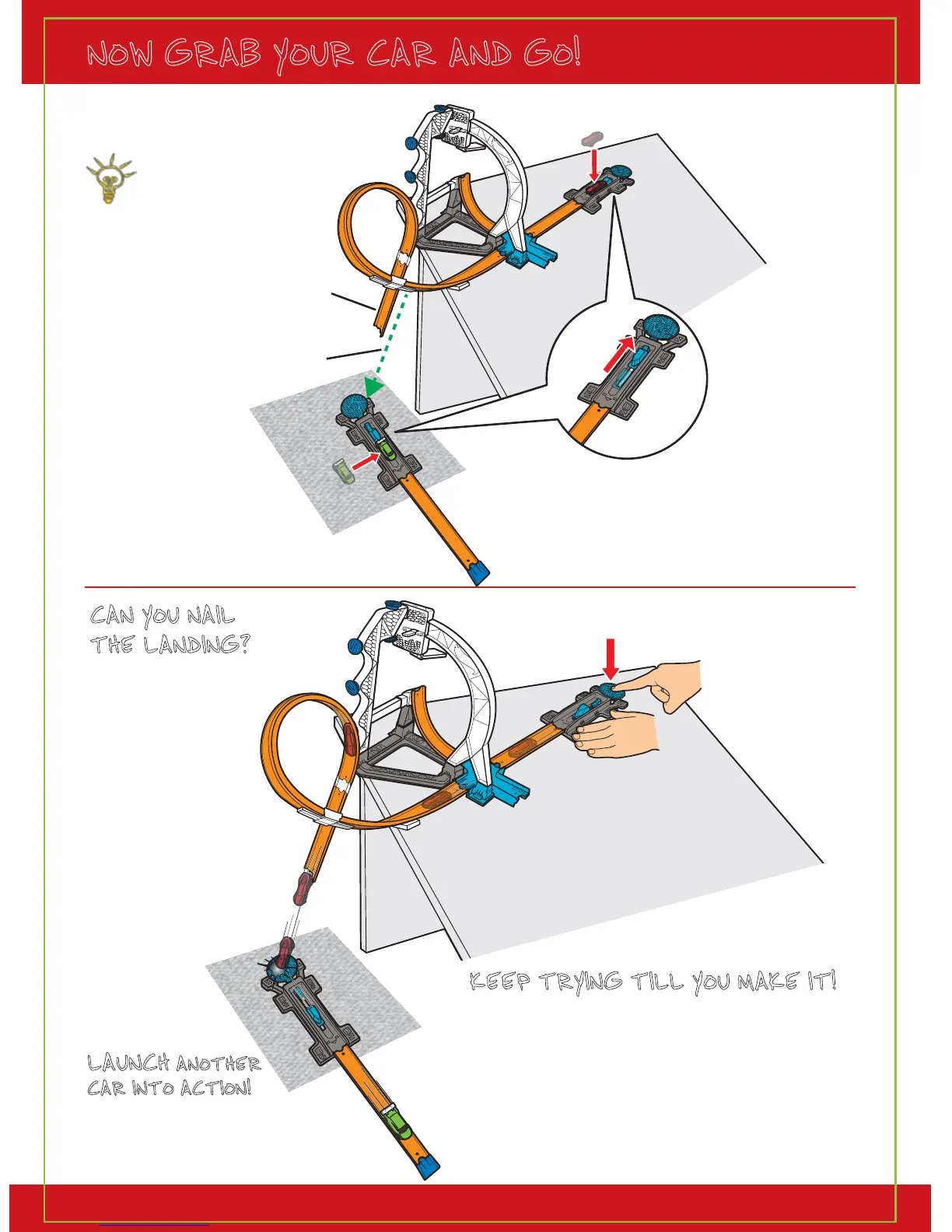 NOW GRAB YOUR CAR AND GO!

CAN YOU NAIL THE LANDING?

KEEP TRYING TILL YOU MAKE IT!

LAUNCH ANOTHER CAR INTO ACTION!