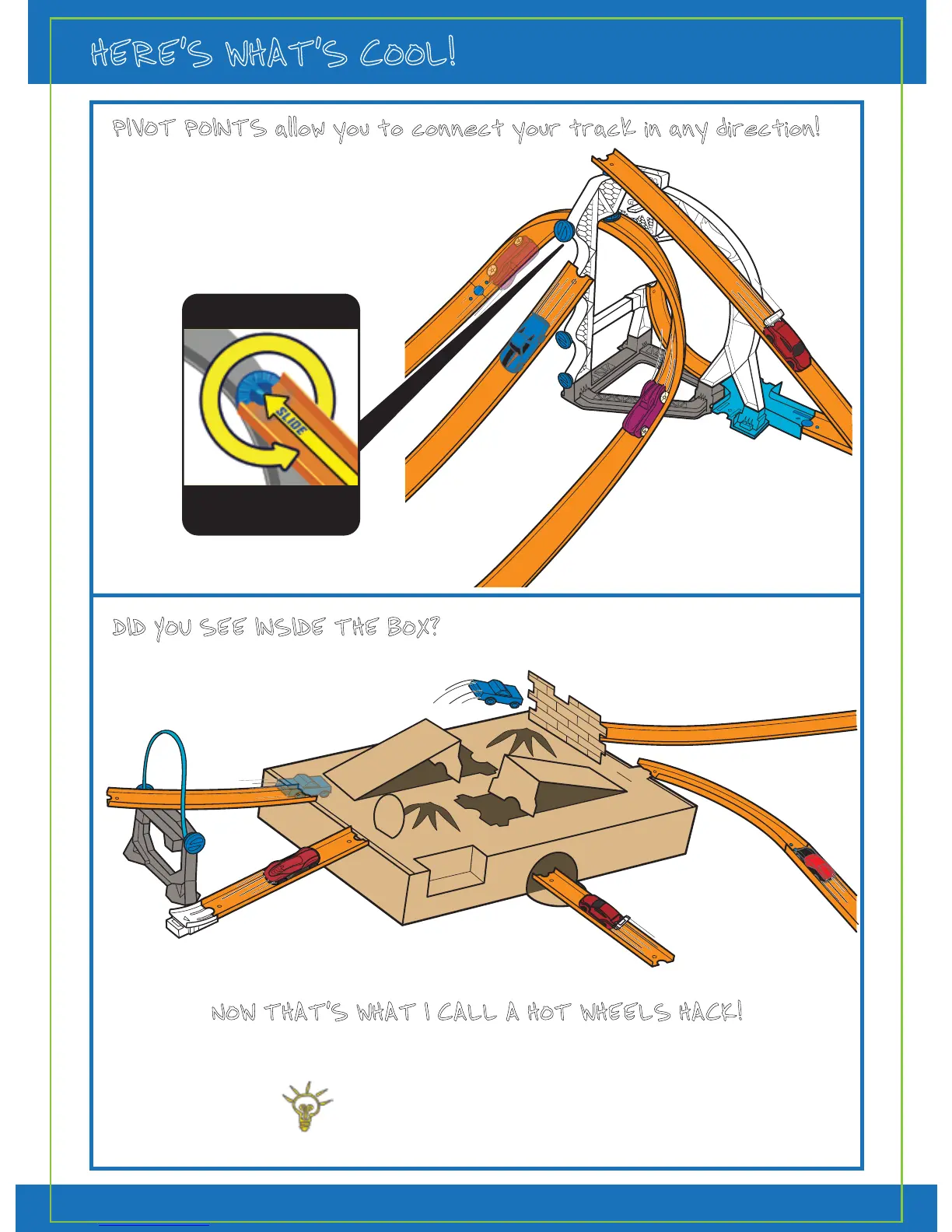 HERE'S WHAT'S COOL!

PIVOT POINTS allow you to connect your track in any direction!

SLIDE

DID YOU SEE INSIDE THE BOX?

NOW THAT'S WHAT I CALL A HOT WHEELS HACK!