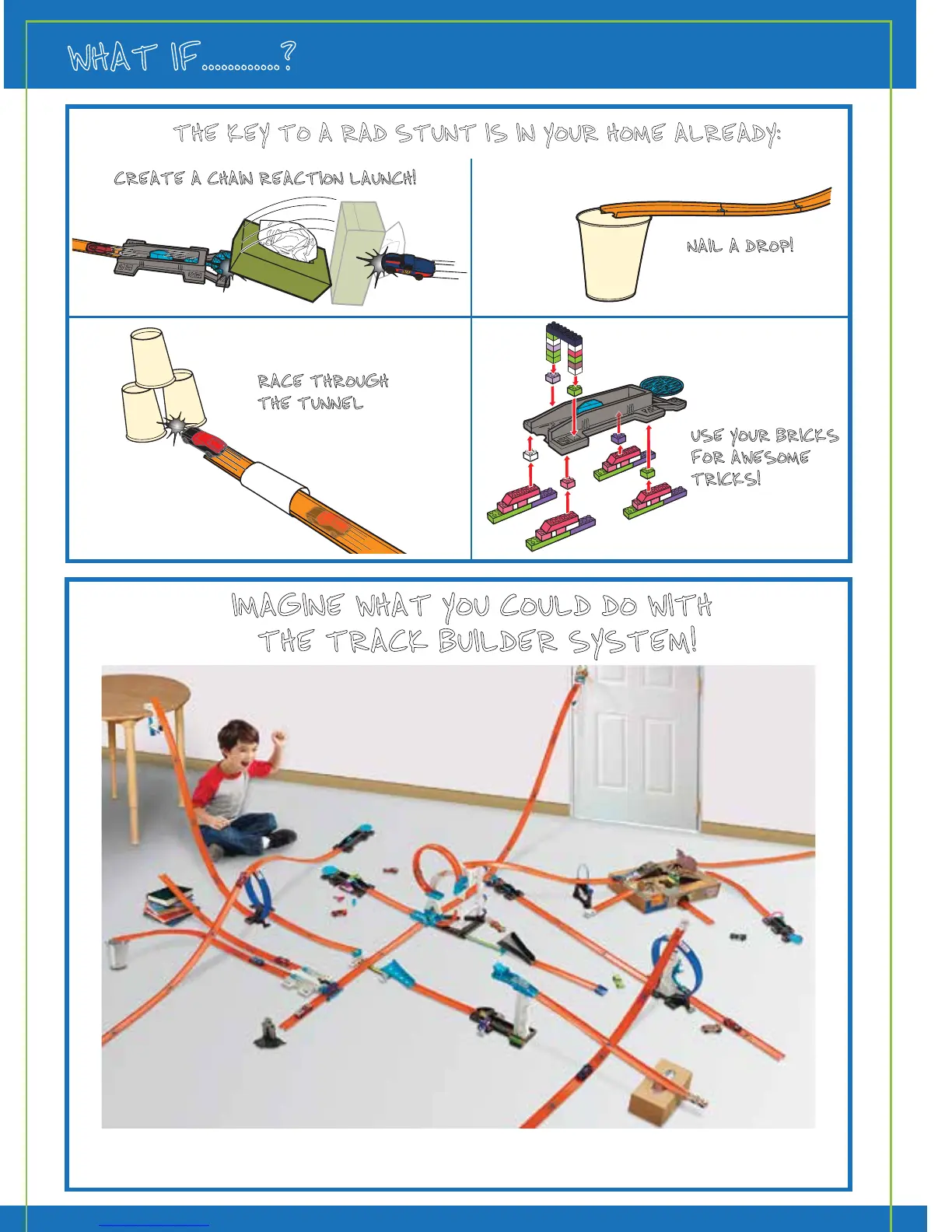 WHAT IF............?

THE KEY TO A RAD STUNT IS IN YOUR HOME ALREADY:

CREATE A CHAIN REACTION LAUNCH!

NAIL A DROP!

RACE THROUGH THE TUNNEL

USE YOUR BRICKS FOR AWESOME TRICKS!

IMAGINE WHAT YOU COULD DO WITH THE TRACK BUILDER SYSTEM!