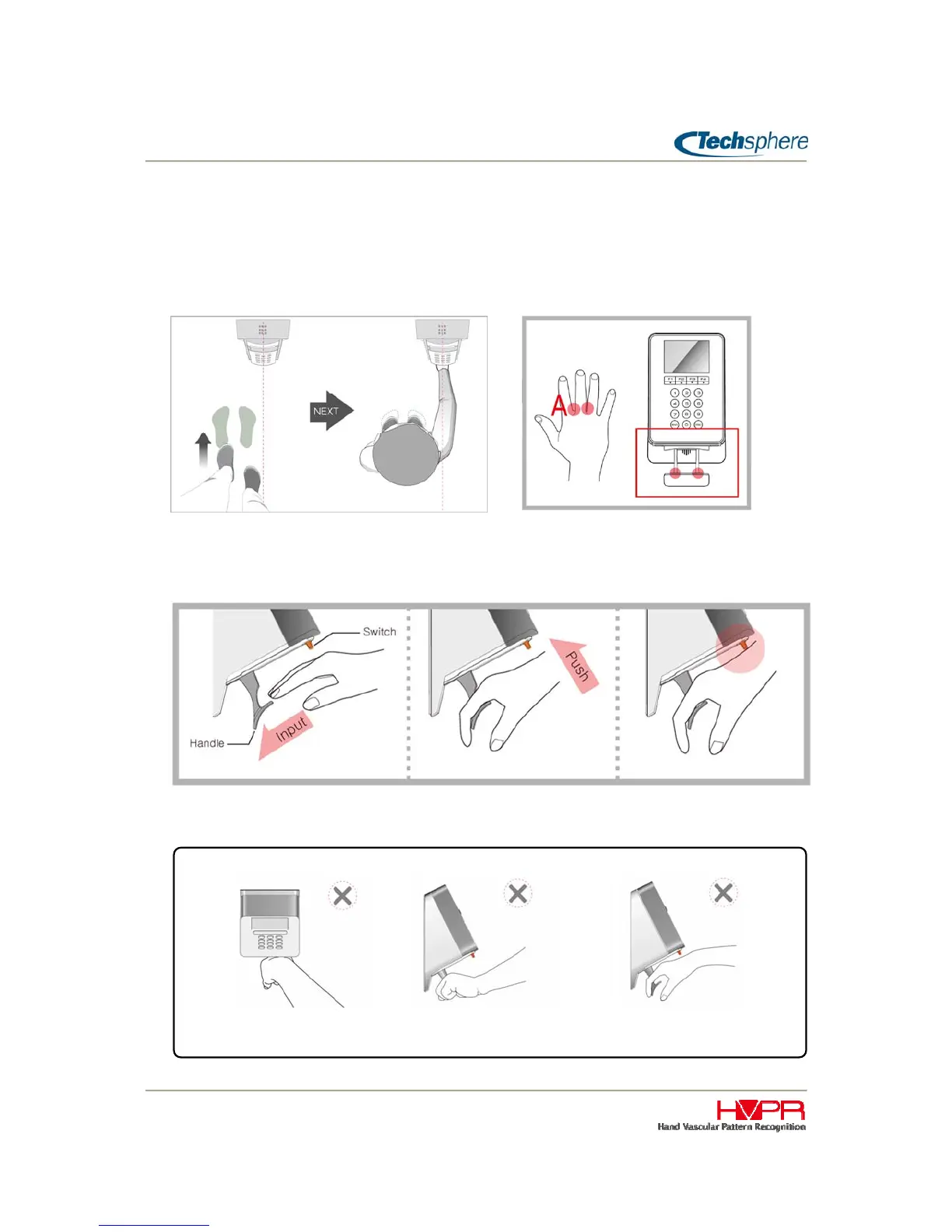 Techsphere

NEXT

A

F1 F2 F3 F4

Switch

Handle

Input

Push

HVPR
Hand Vascular Pattern Recognition