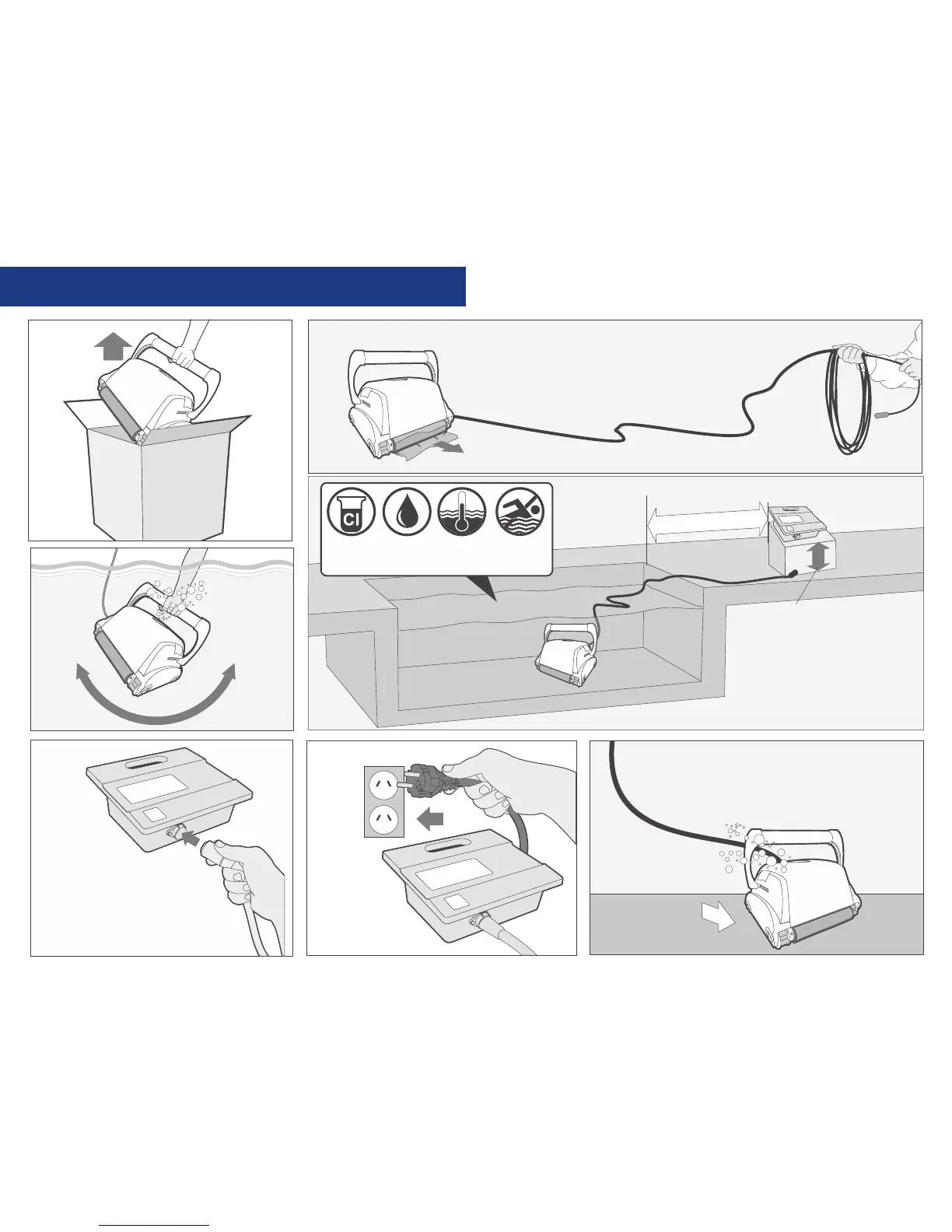 Cl