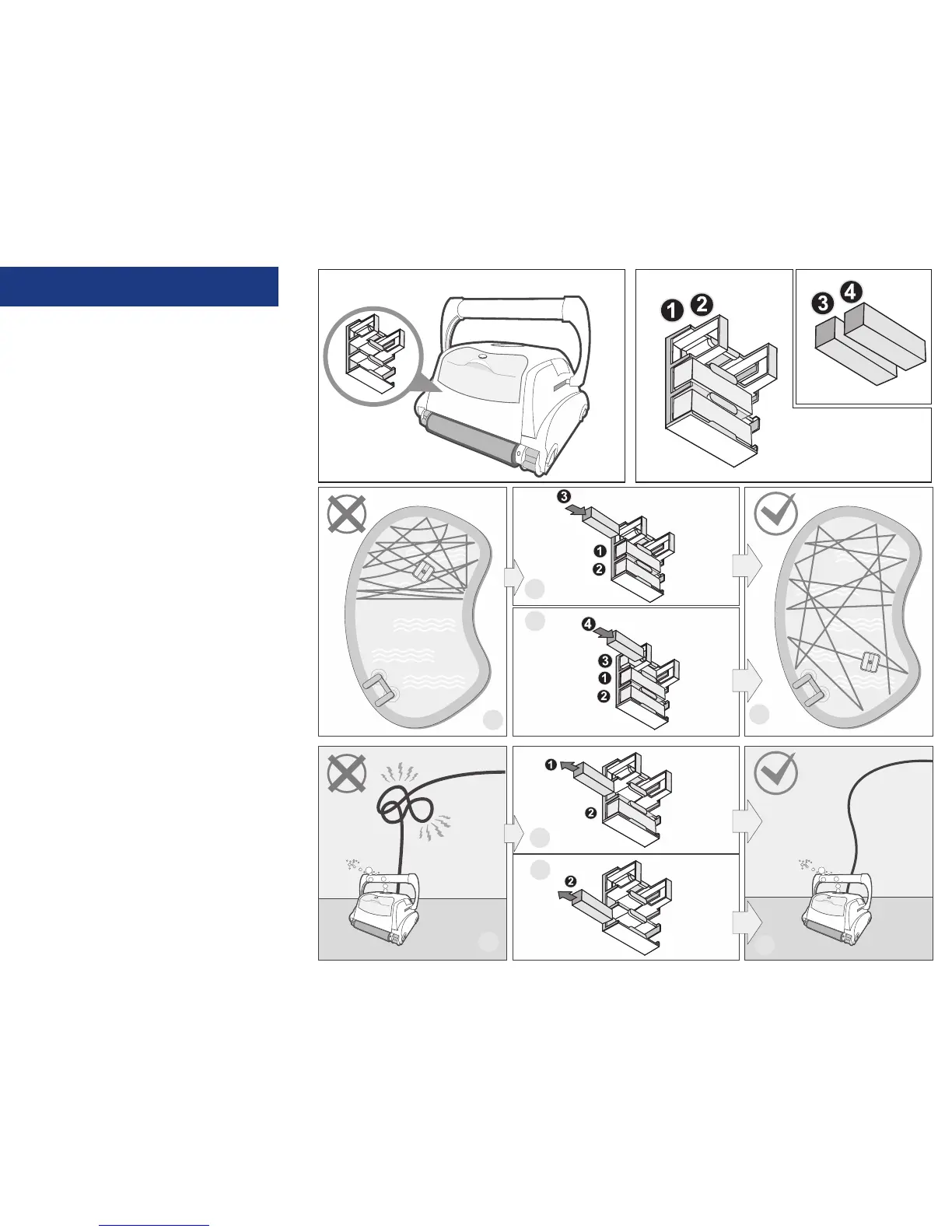 1 2

3 4

3
1
2

4
3
1
2

1
2

2