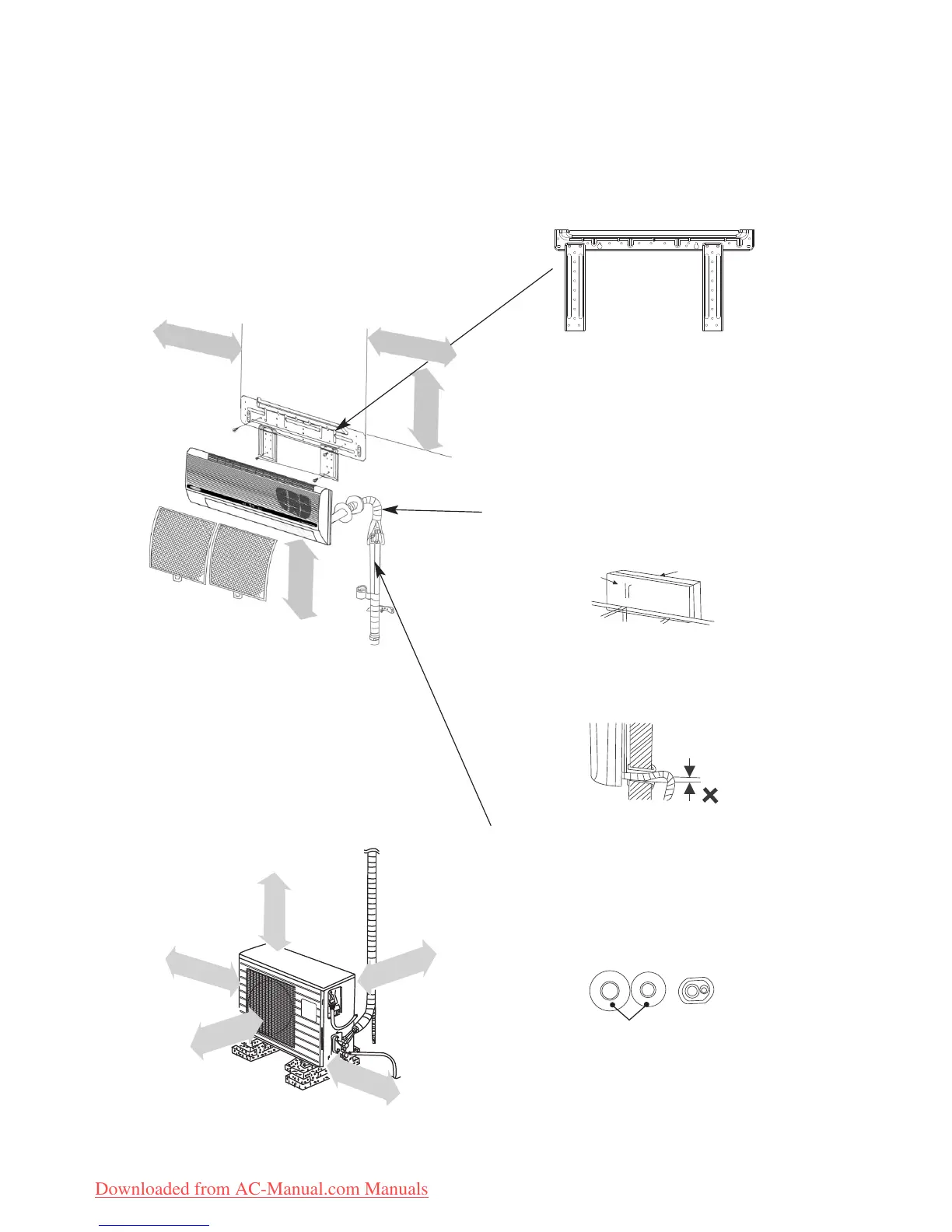 Downloaded from AC-Manual.com Manuals