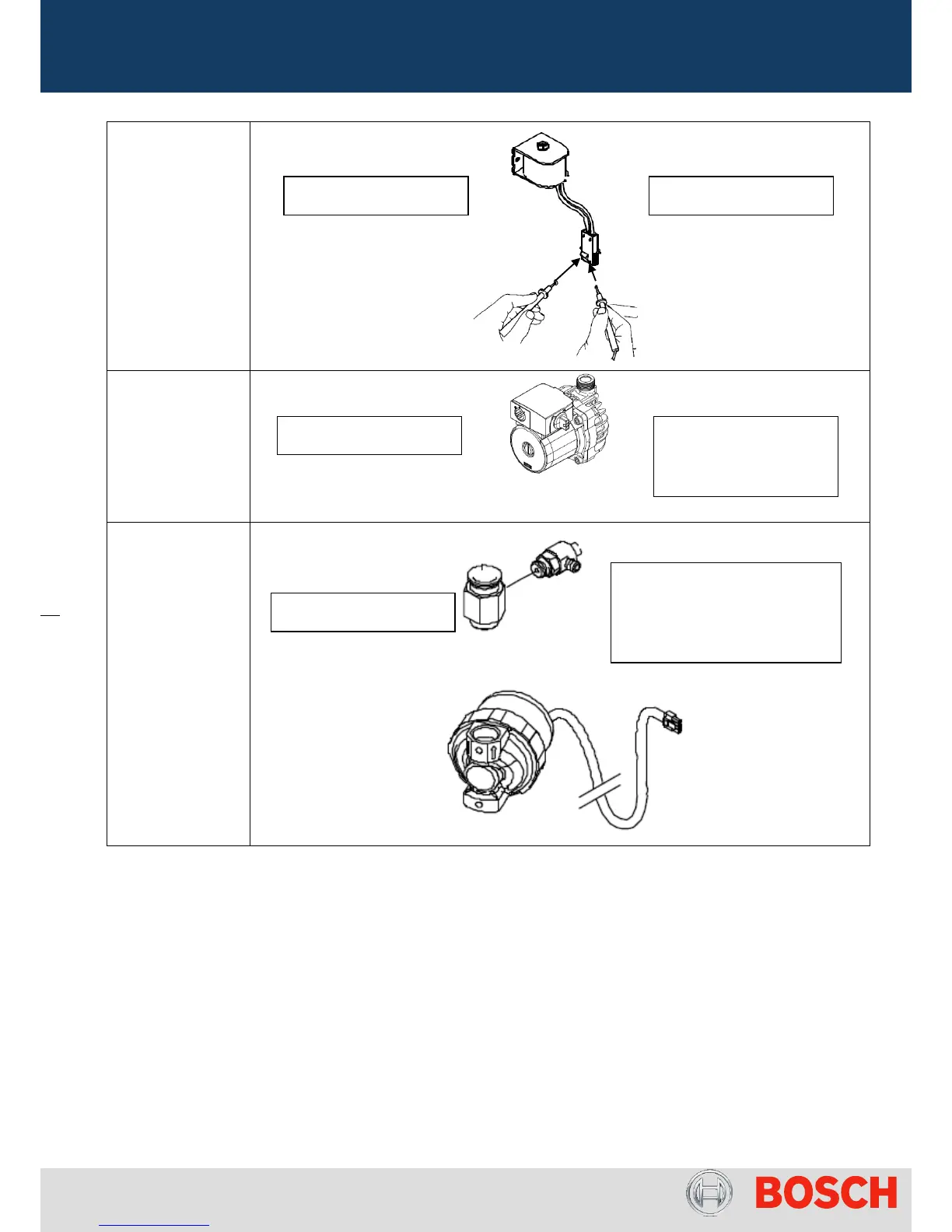 BOSCH