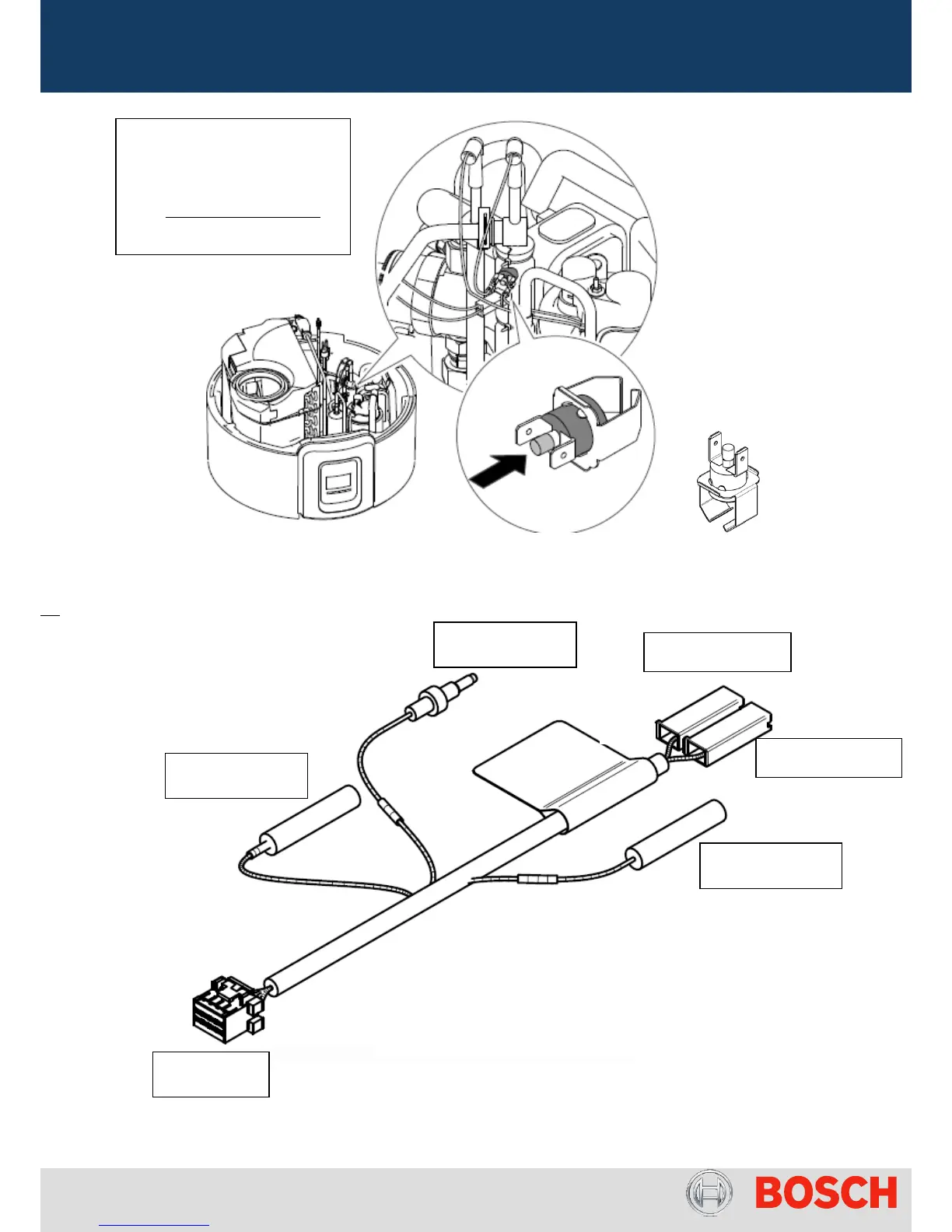 BOSCH