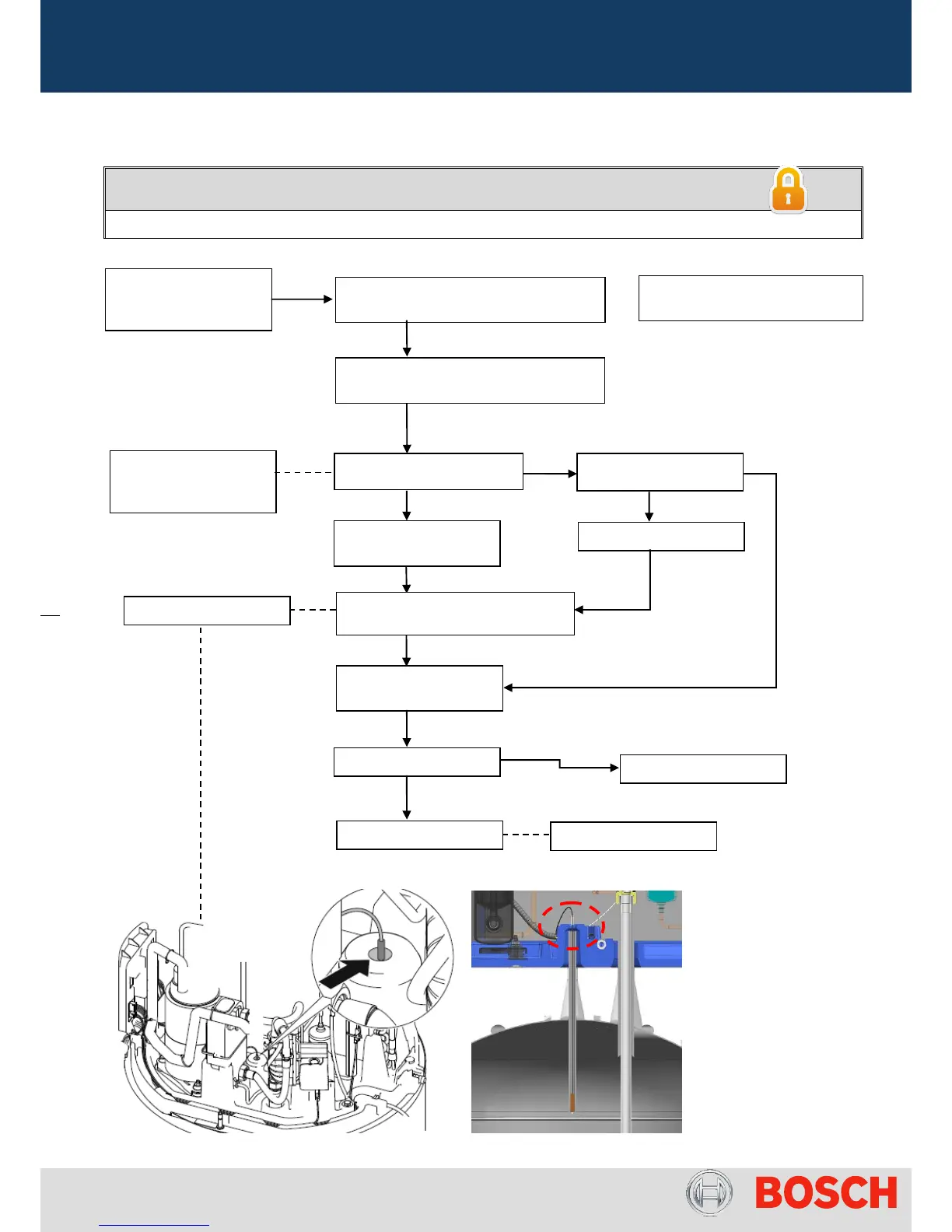 BOSCH