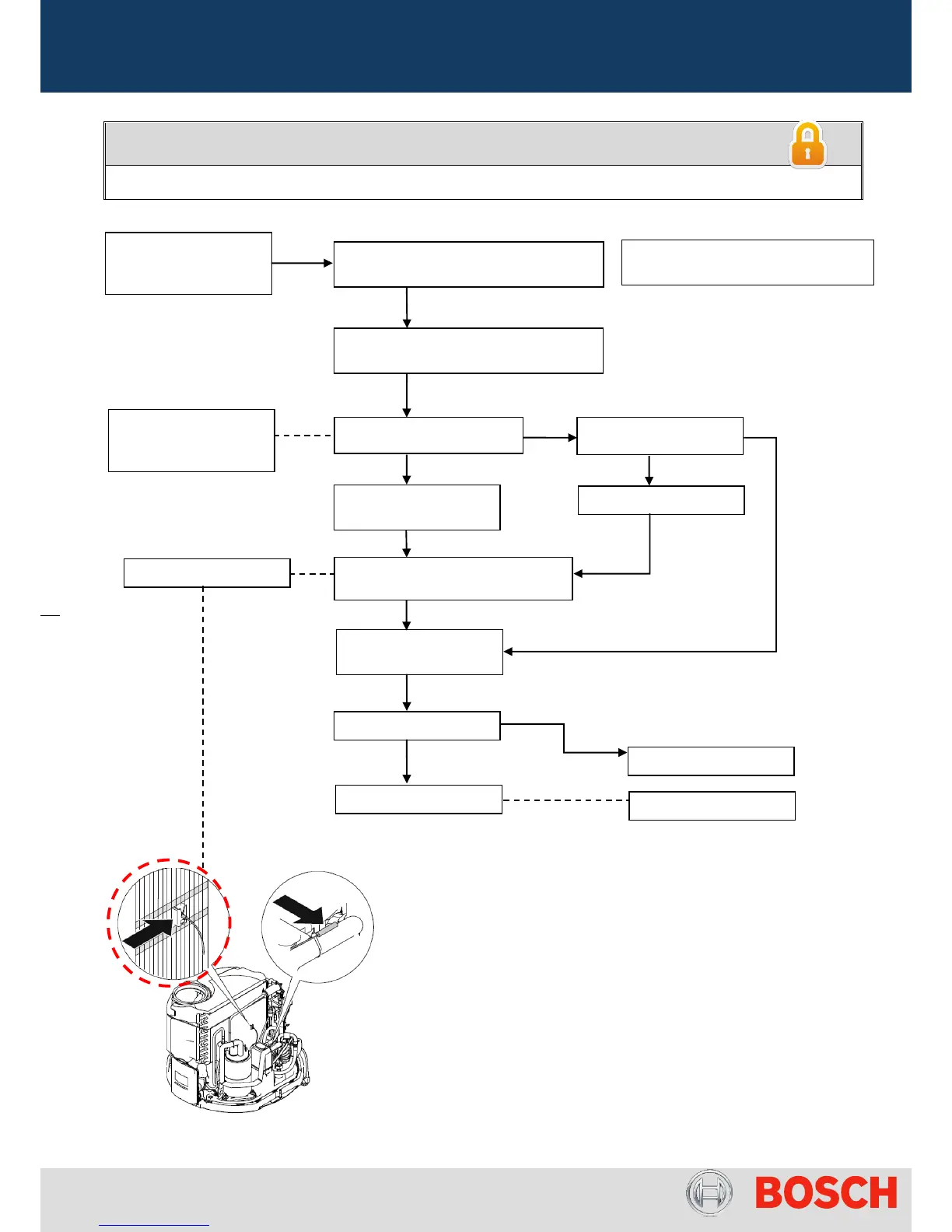 BOSCH