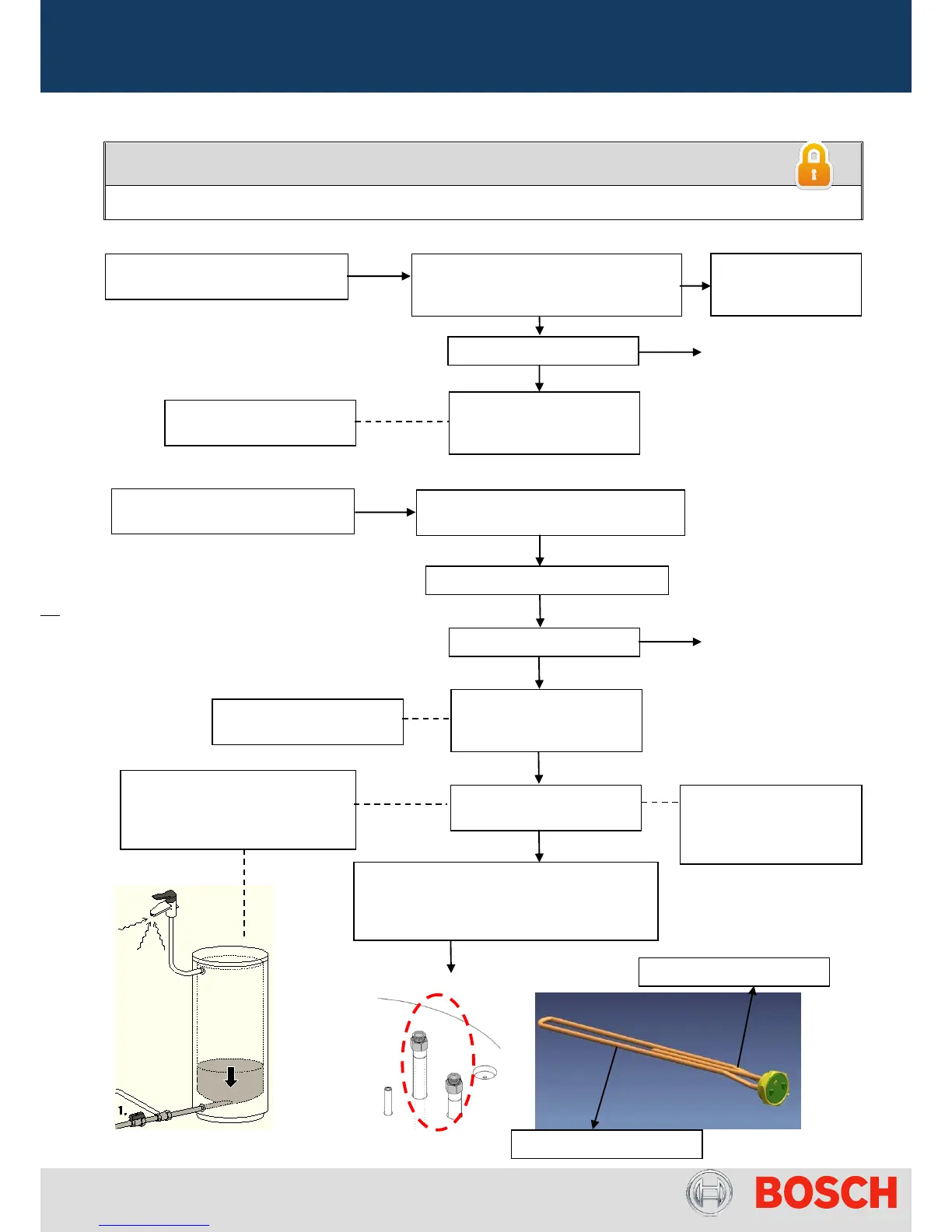 1.

BOSCH