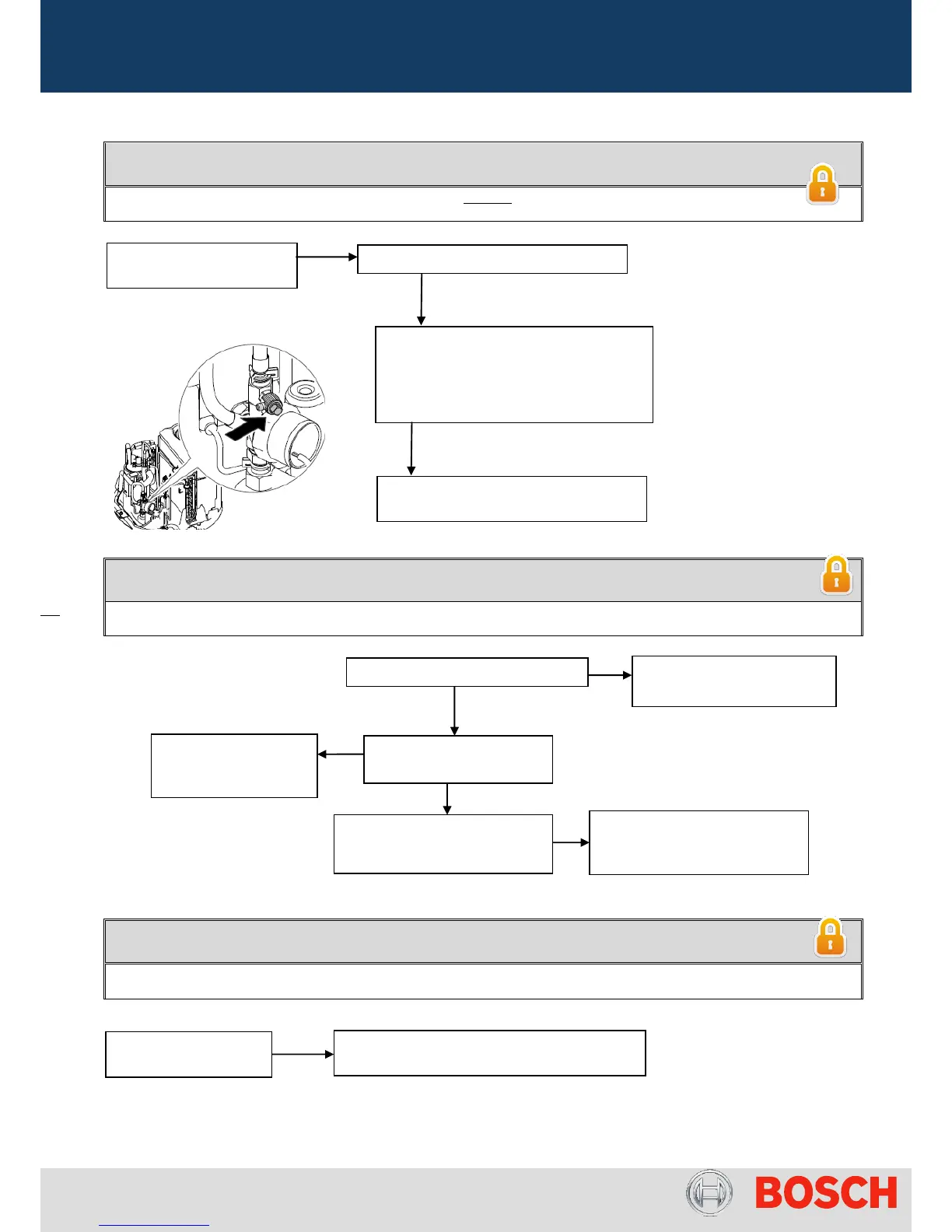 BOSCH