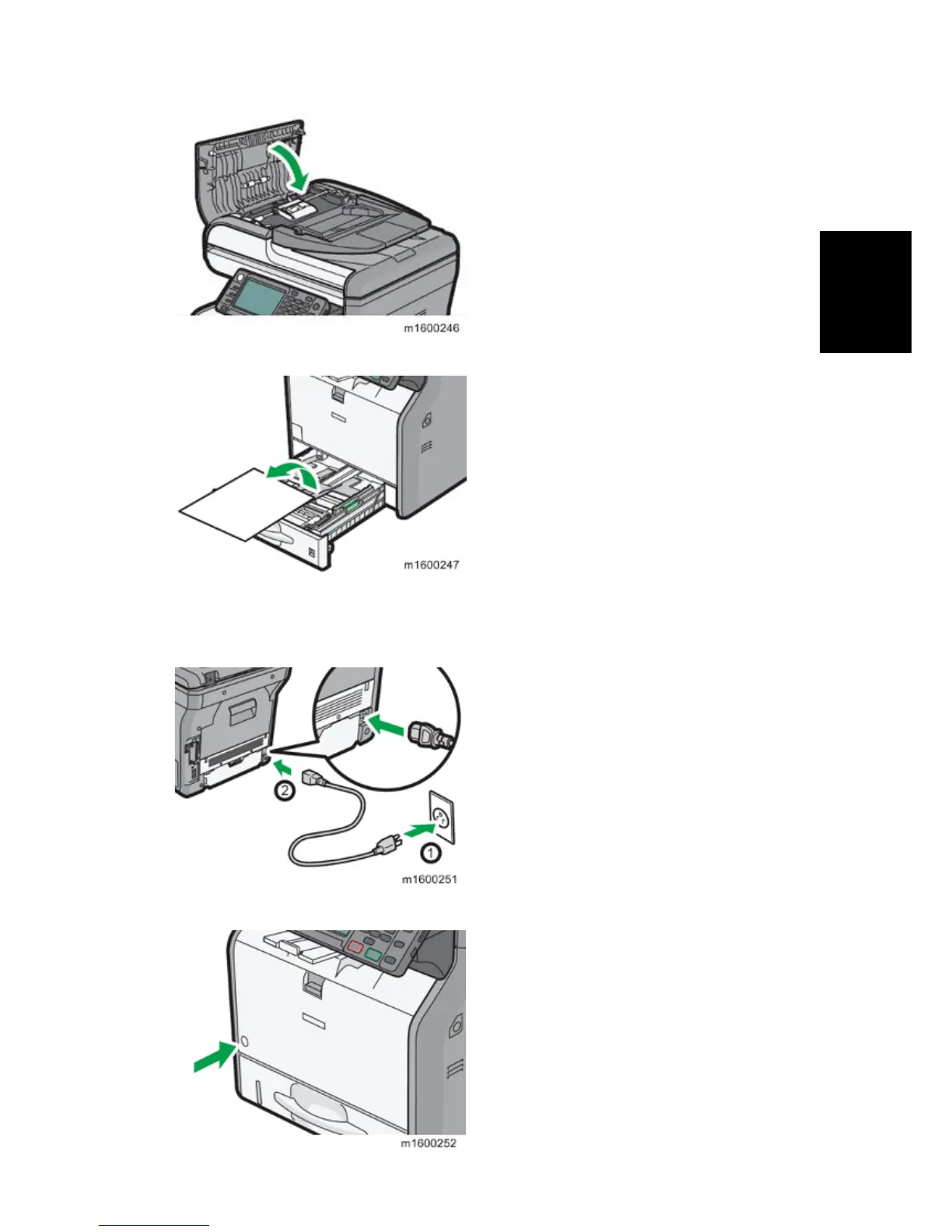 m1600246

m1600247

2

1

m1600251

m1600252