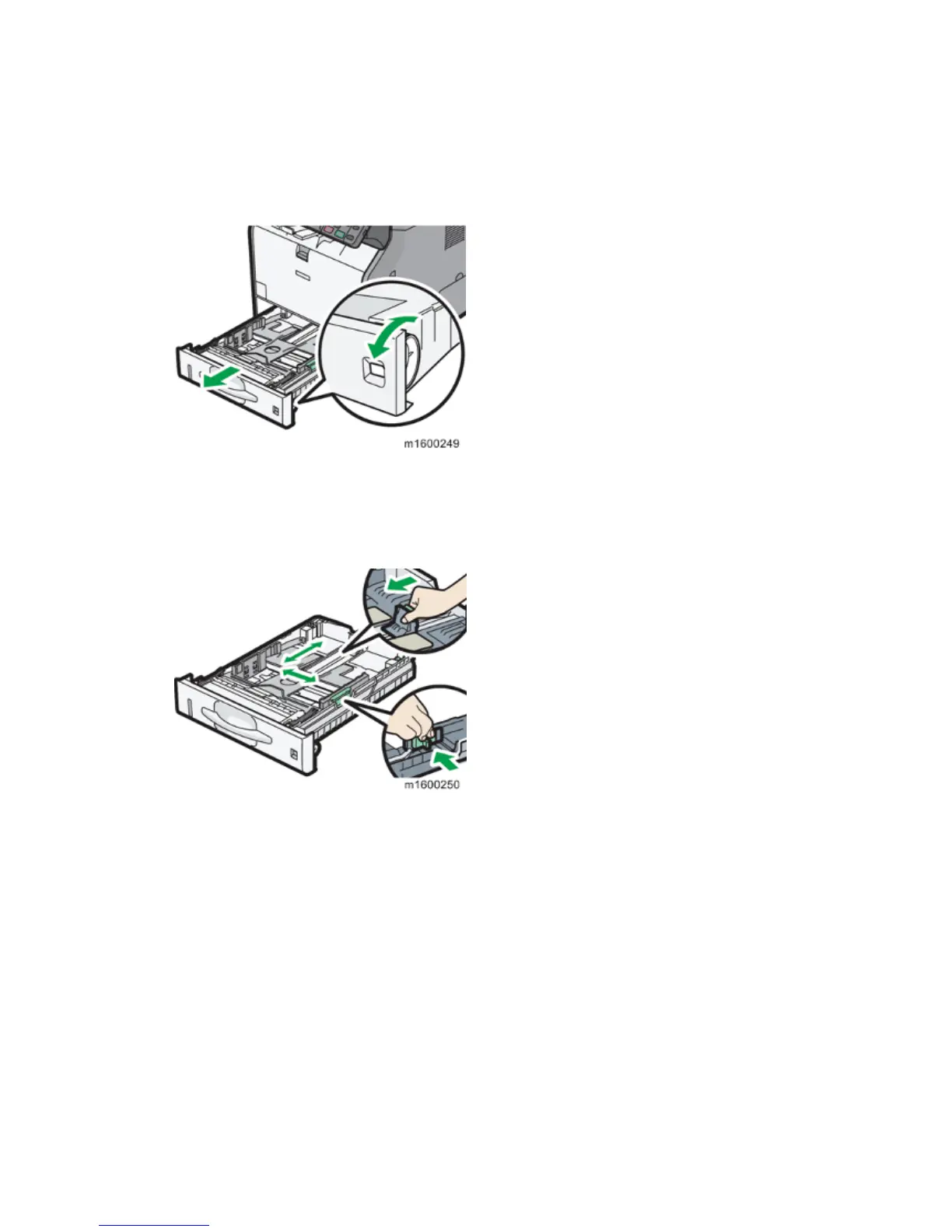 m1600249

m1600250