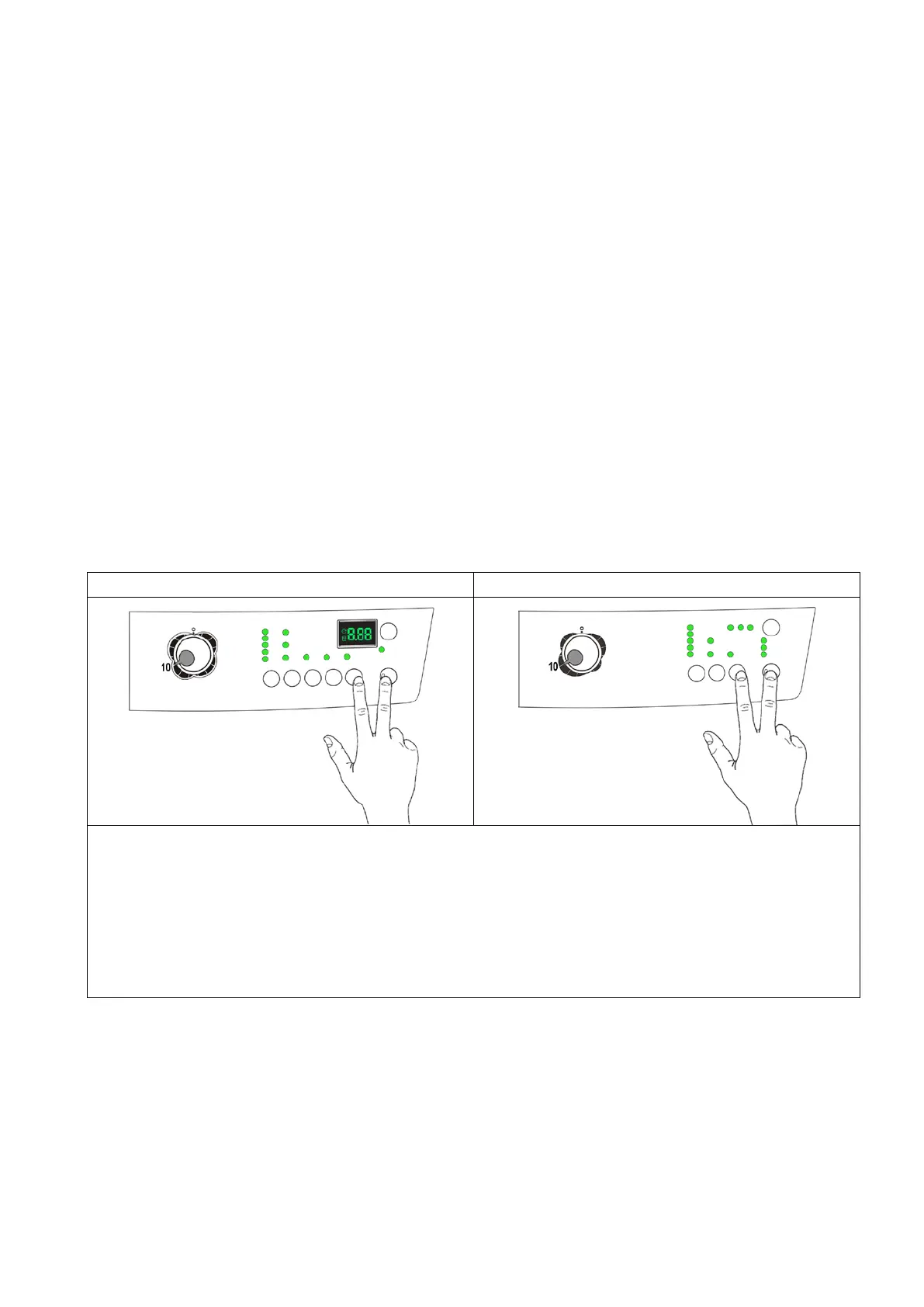 10

8.88

10