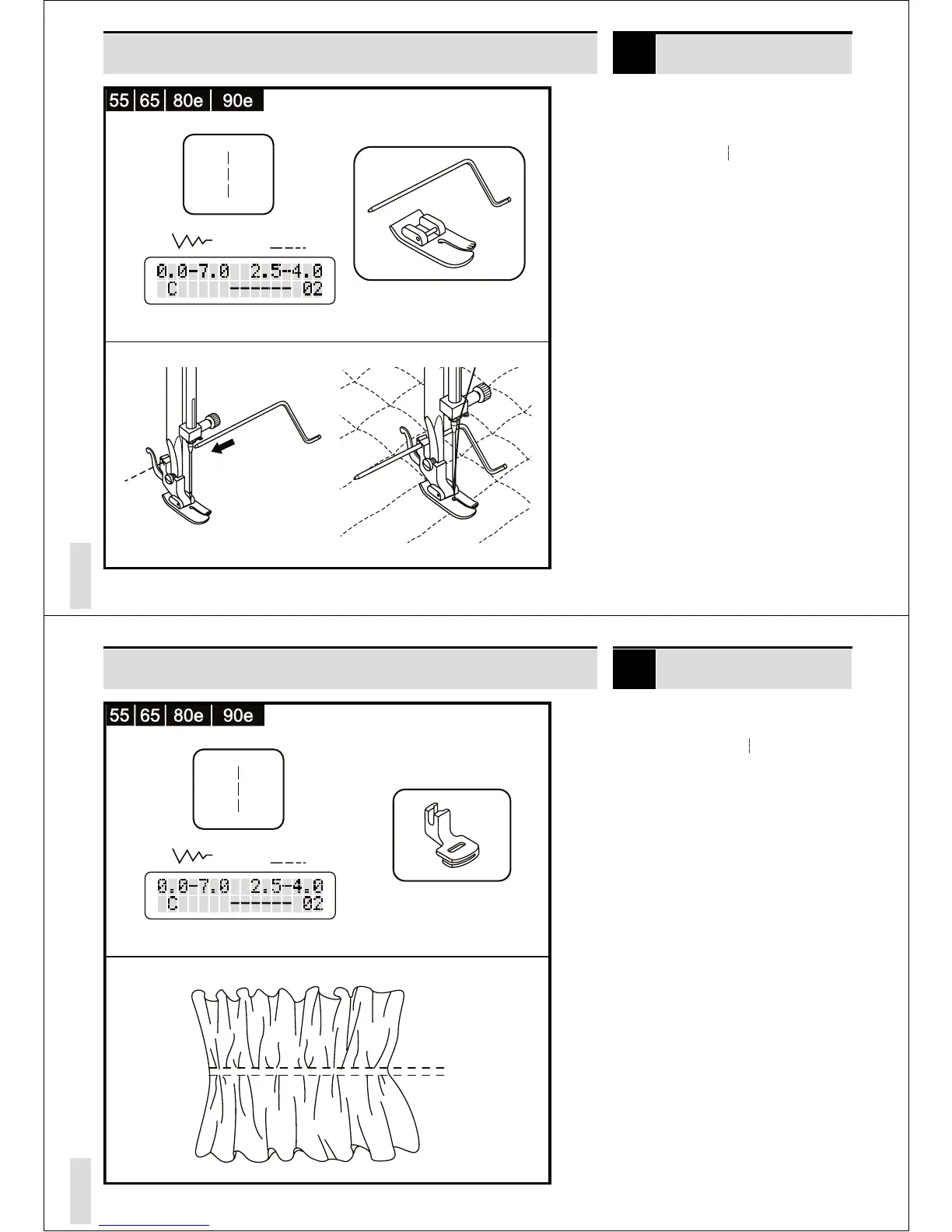 55 65 80e 90e

0.0-7.0 2.5-4.0
C ------- 02

55 65 80e 90e

0.0-7.0 2.5-4.0
C ------- 02