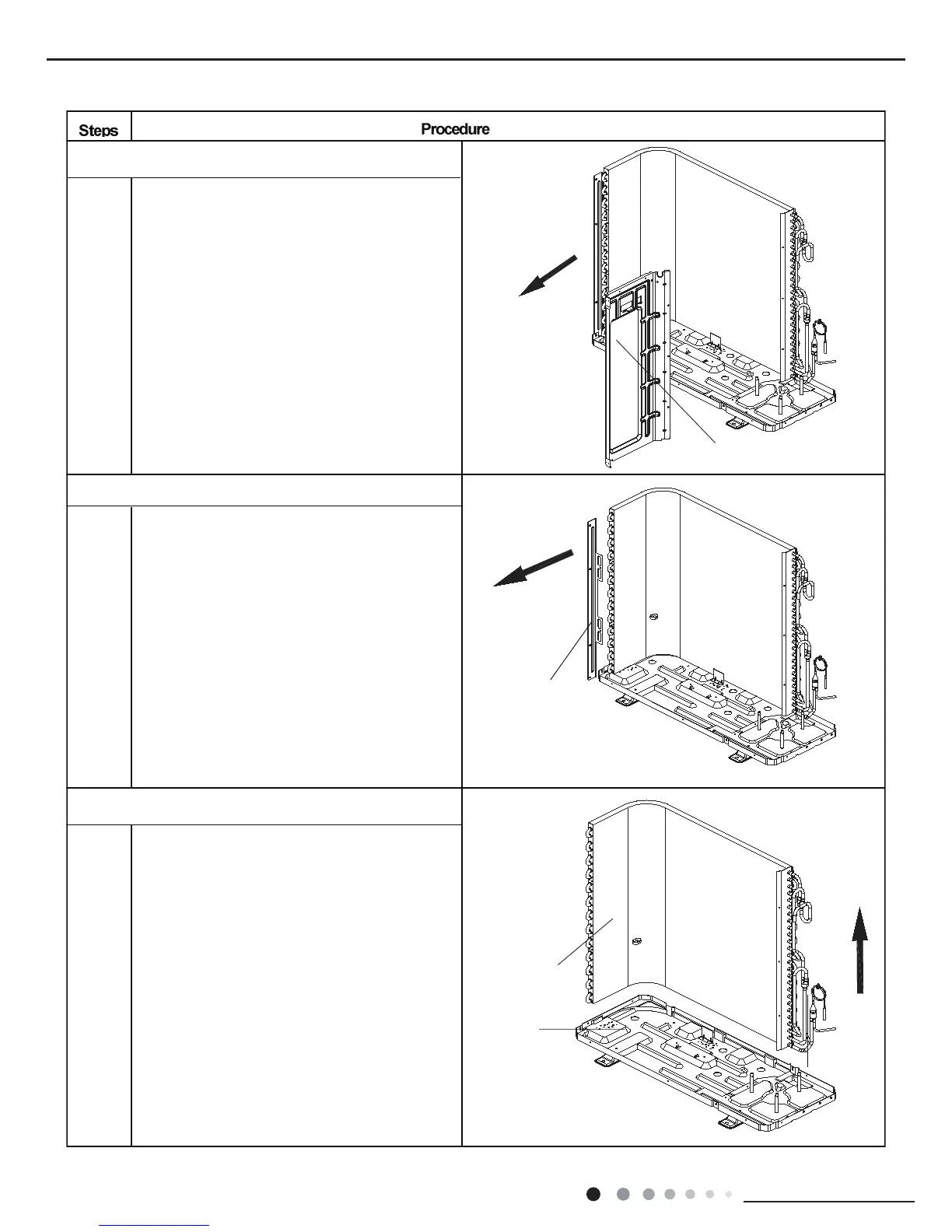 | Steps | Procedure |
|---|---|