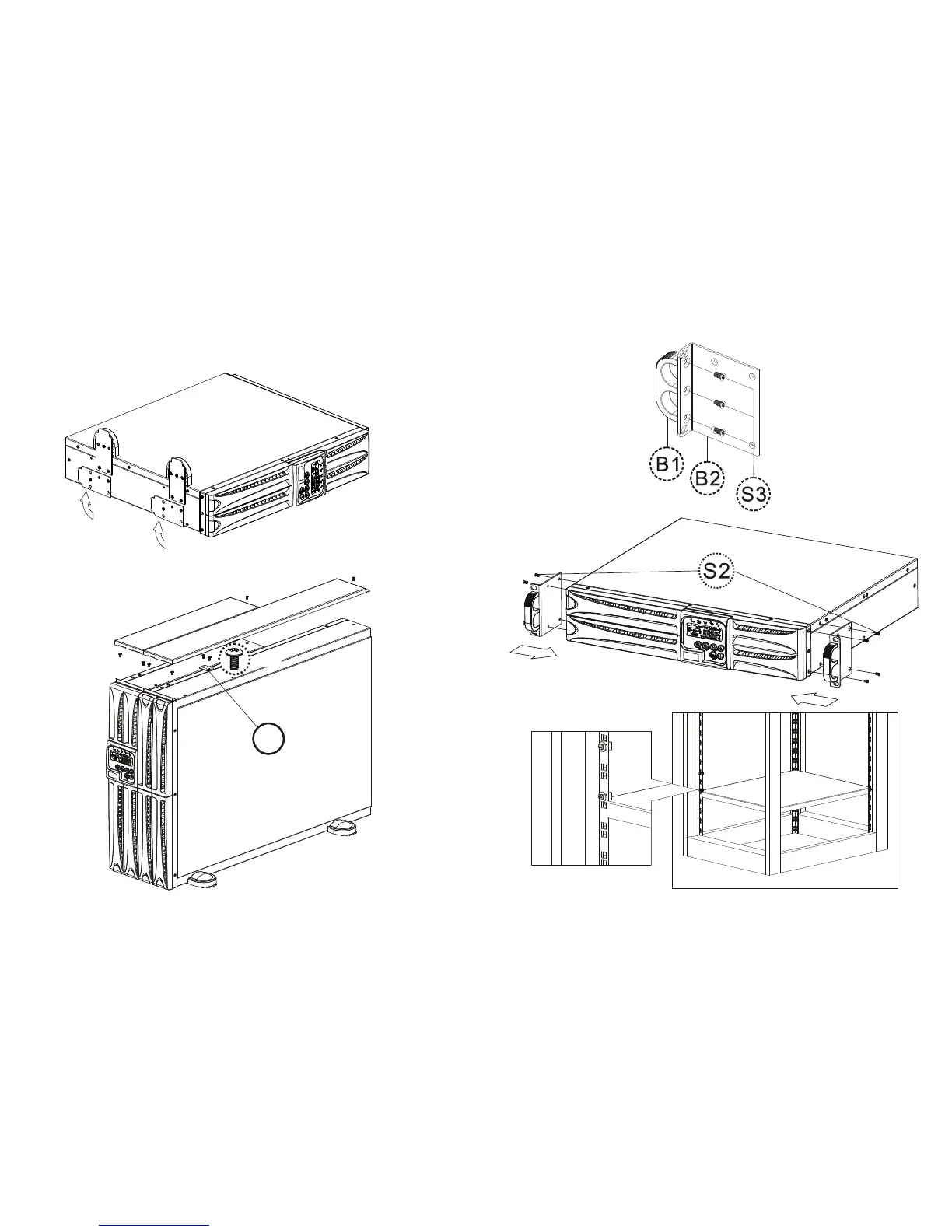 B1
B2
S3
S2