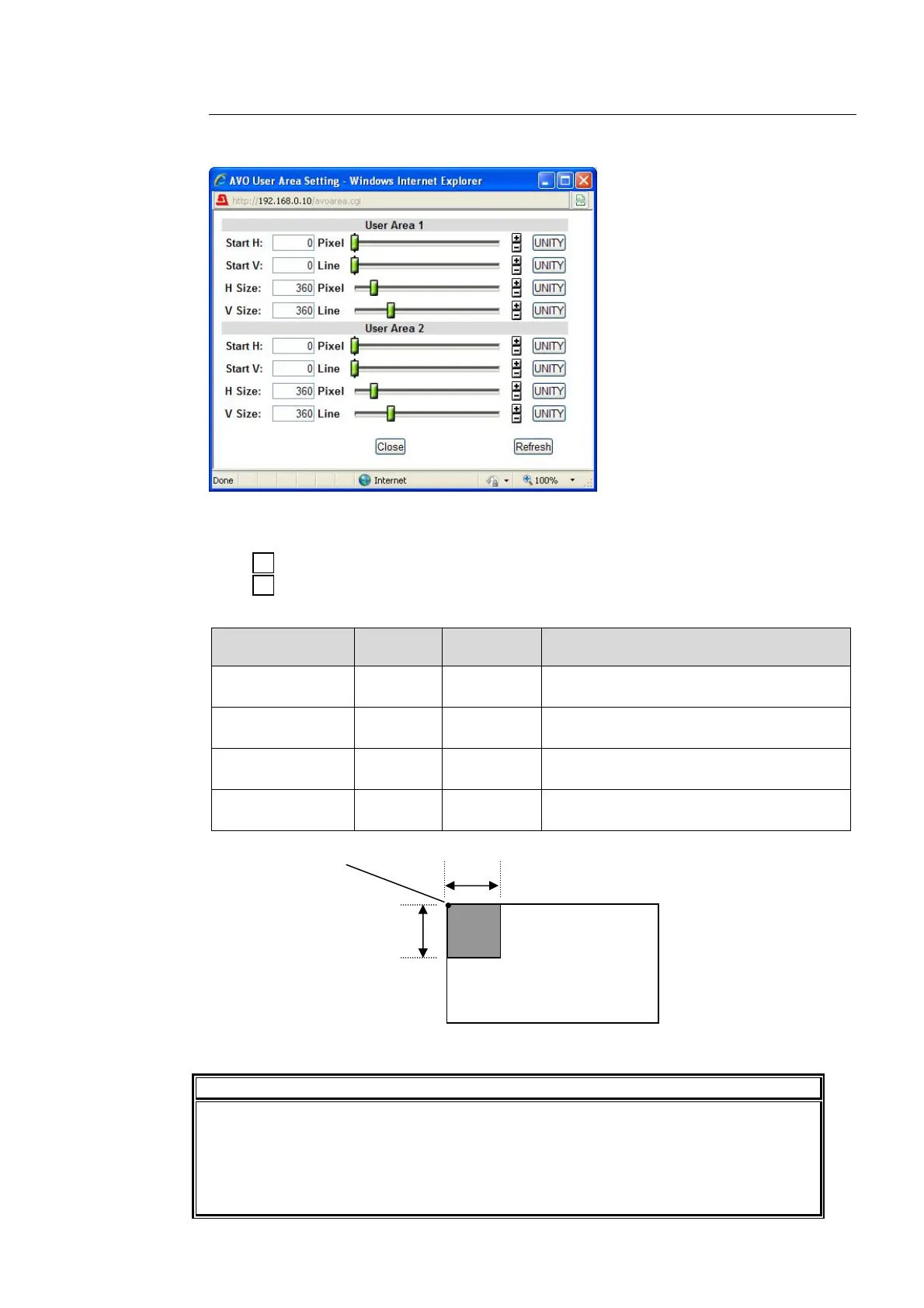 AVO User Area Setting - Windows Internet Explorer

http://192.168.0.10/avoarea.cgi

User Area 1

Start H: 0 Pixel UNITY

Start V: 0 Line UNITY

H Size: 360 Pixel UNITY

V Size: 360 Line UNITY

User Area 2

Start H: 0 Pixel UNITY

Start V: 0 Line UNITY

H Size: 360 Pixel UNITY

V Size: 360 Line UNITY

Close Refresh

Done Internet 100%