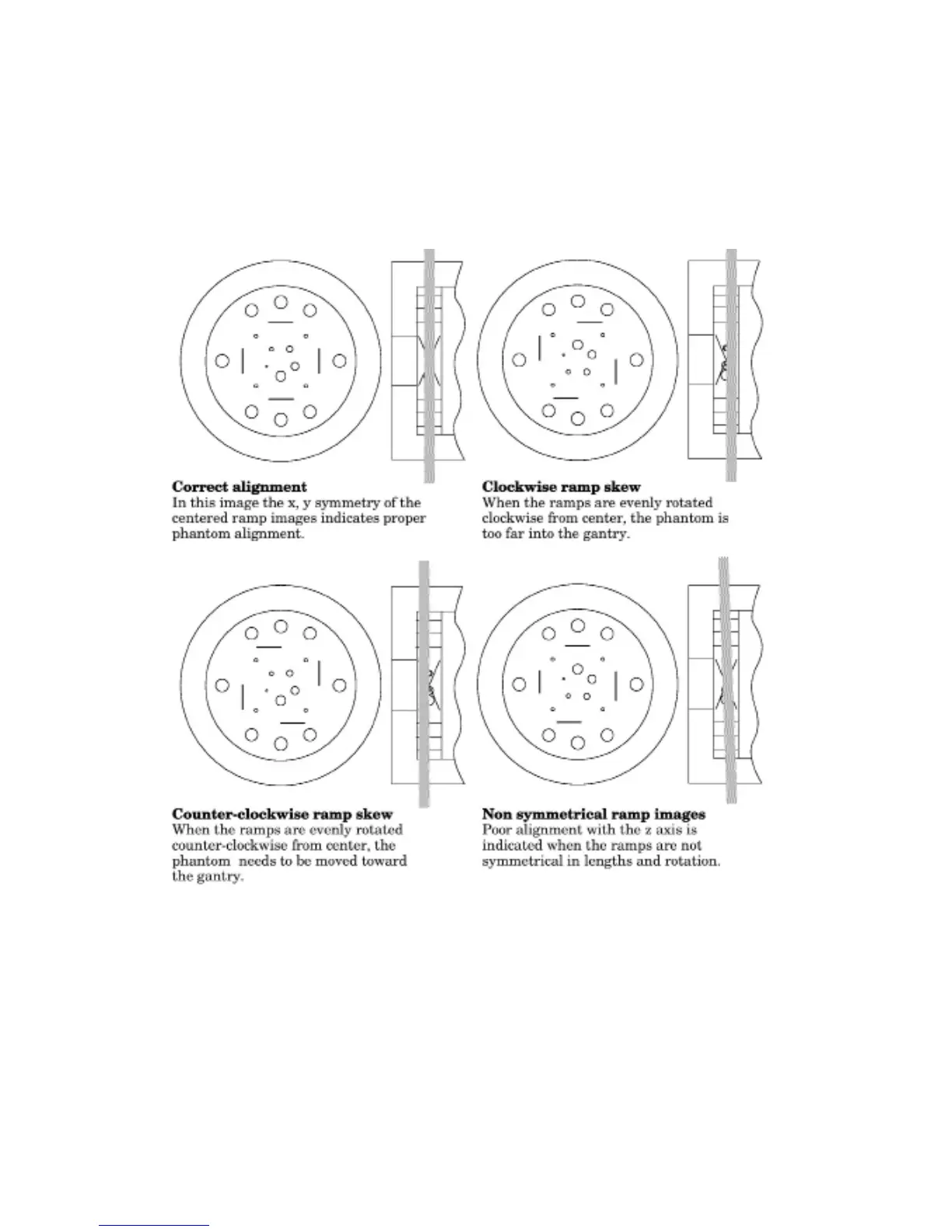 **Correct alignment**
In this image the x, y symmetry of the centered ramp images indicates proper phantom alignment.

**Clockwise ramp skew**
When the ramps are evenly rotated clockwise from center, the phantom is too far into the gantry.

**Counter-clockwise ramp skew**
When the ramps are evenly rotated counter-clockwise from center, the phantom needs to be moved toward the gantry.

**Non symmetrical ramp images**
Poor alignment with the z axis is indicated when the ramps are not symmetrical in lengths and rotation.