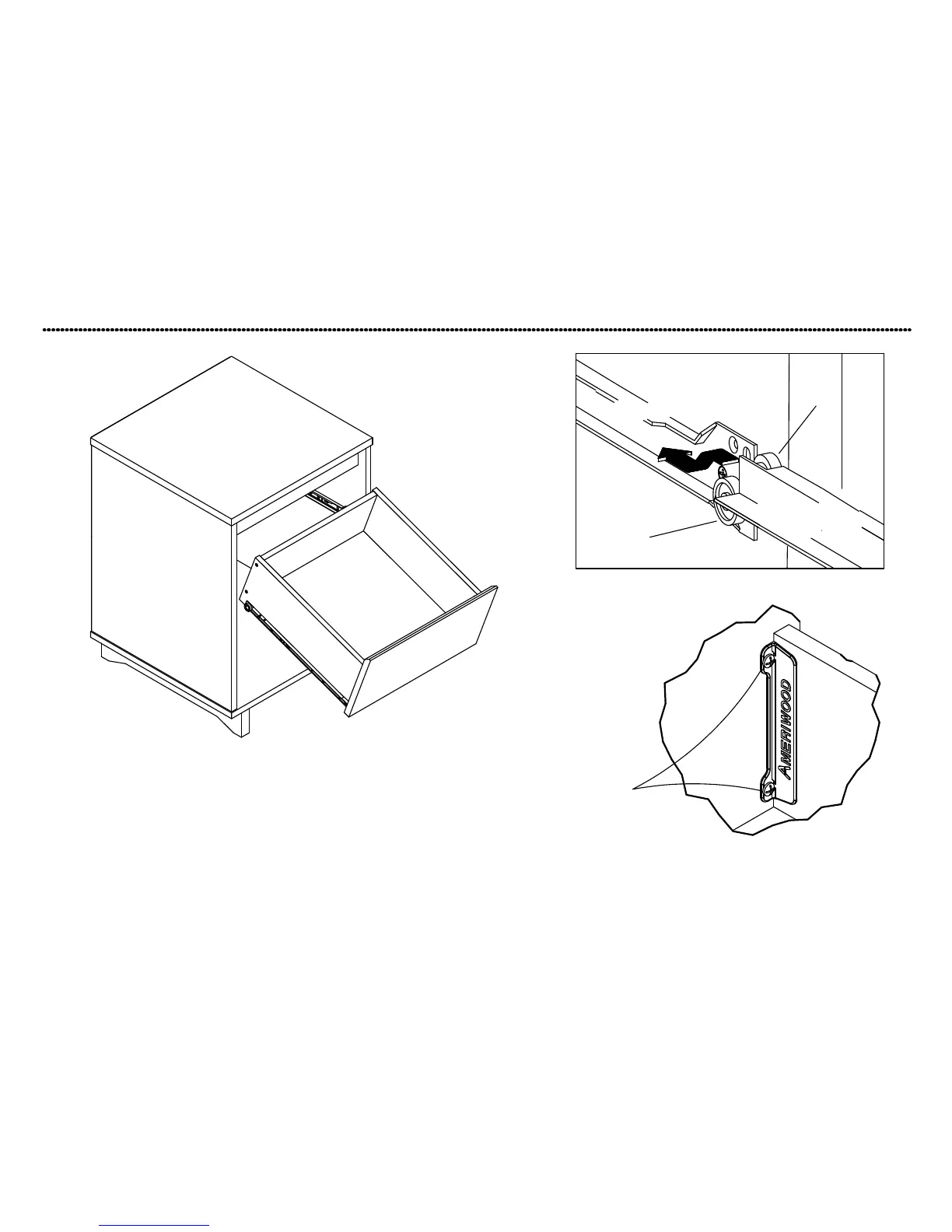 AMERIWOOD