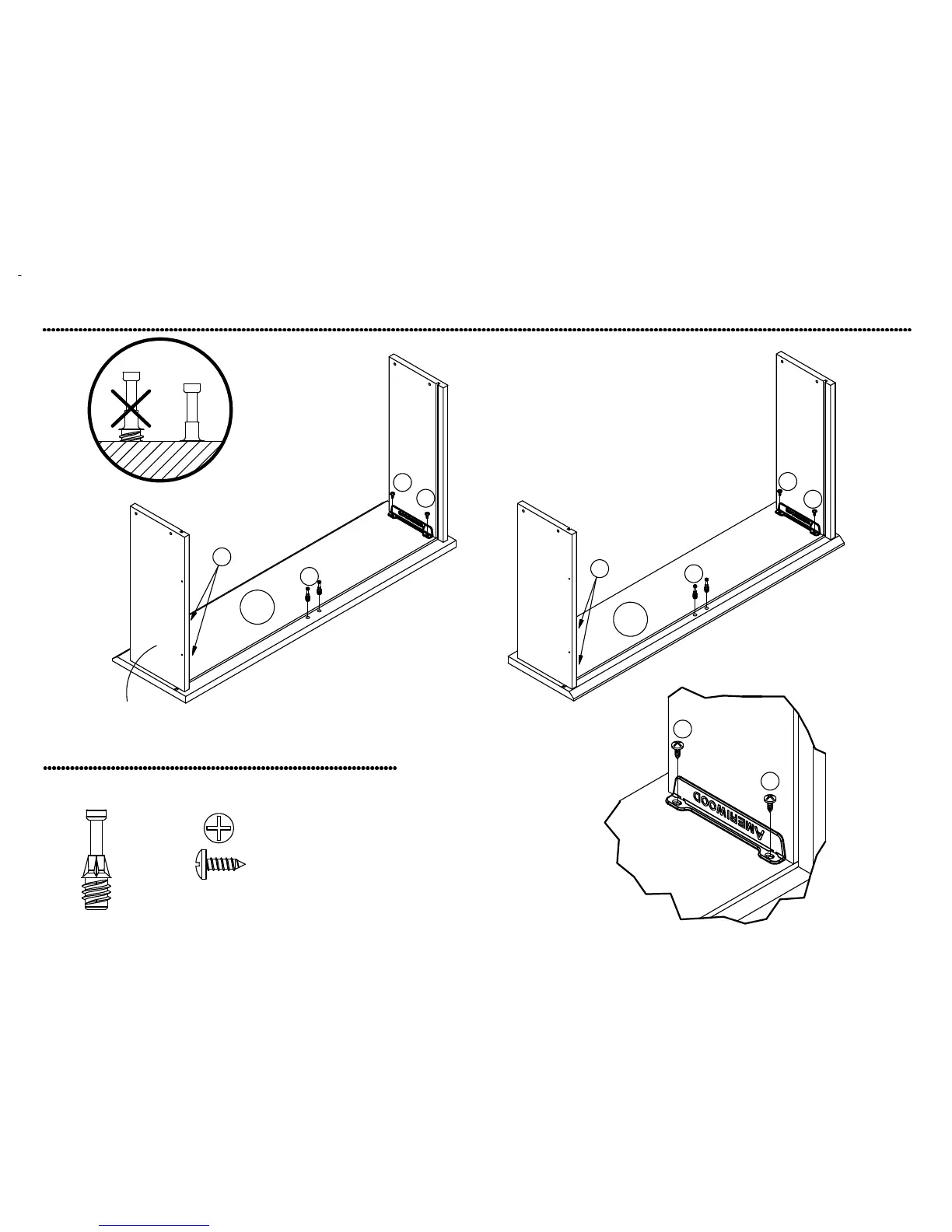 AMERIWOOD