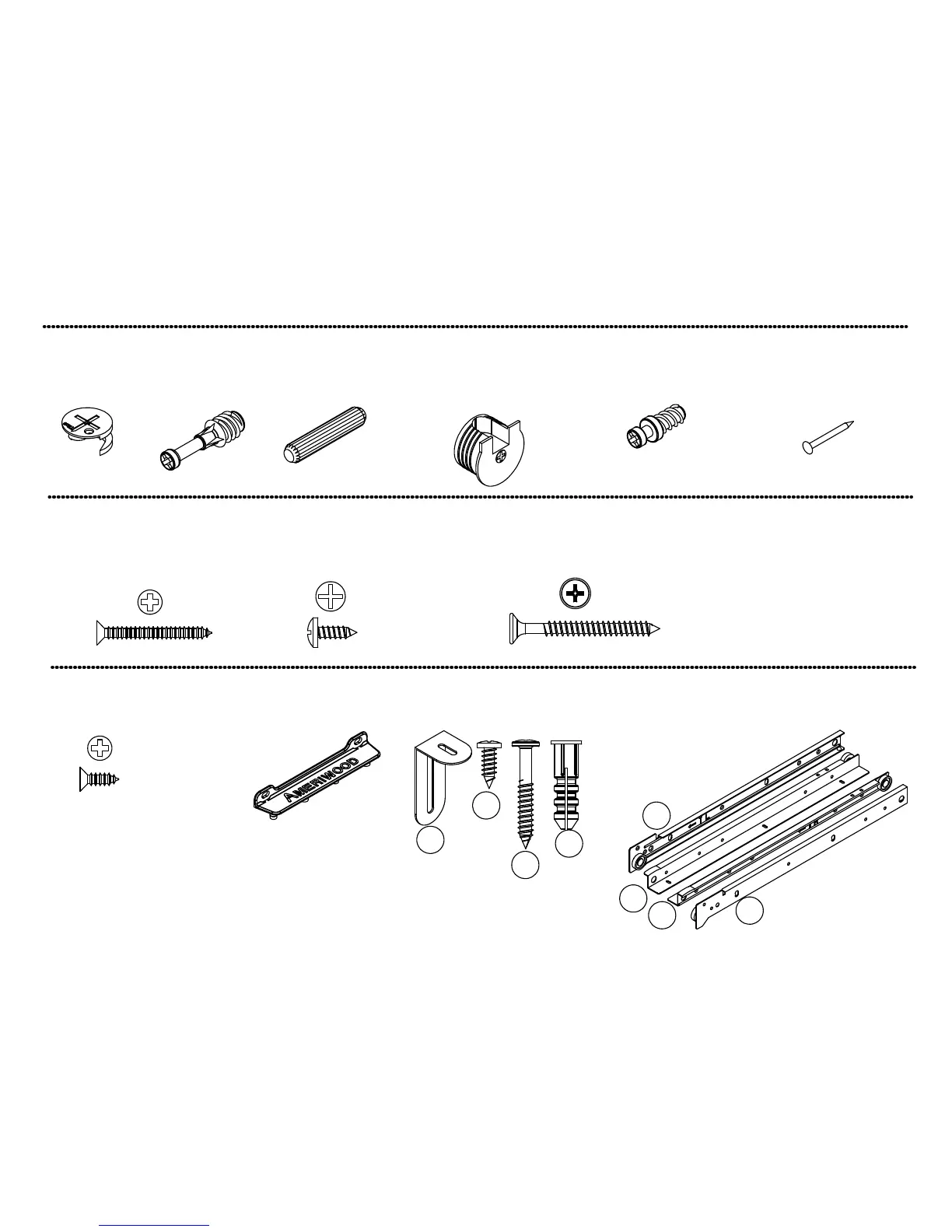 AMERIWOOD