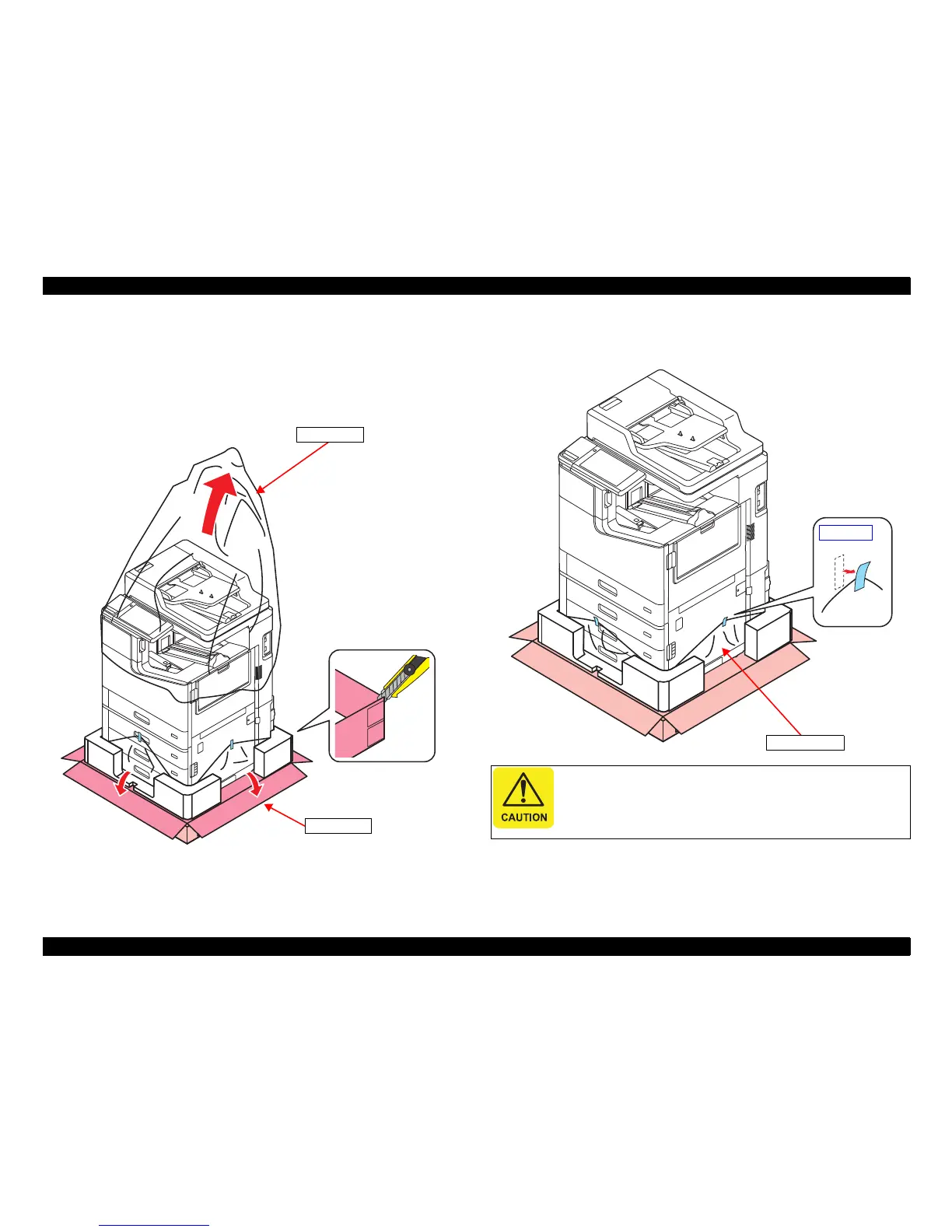 CAUTION