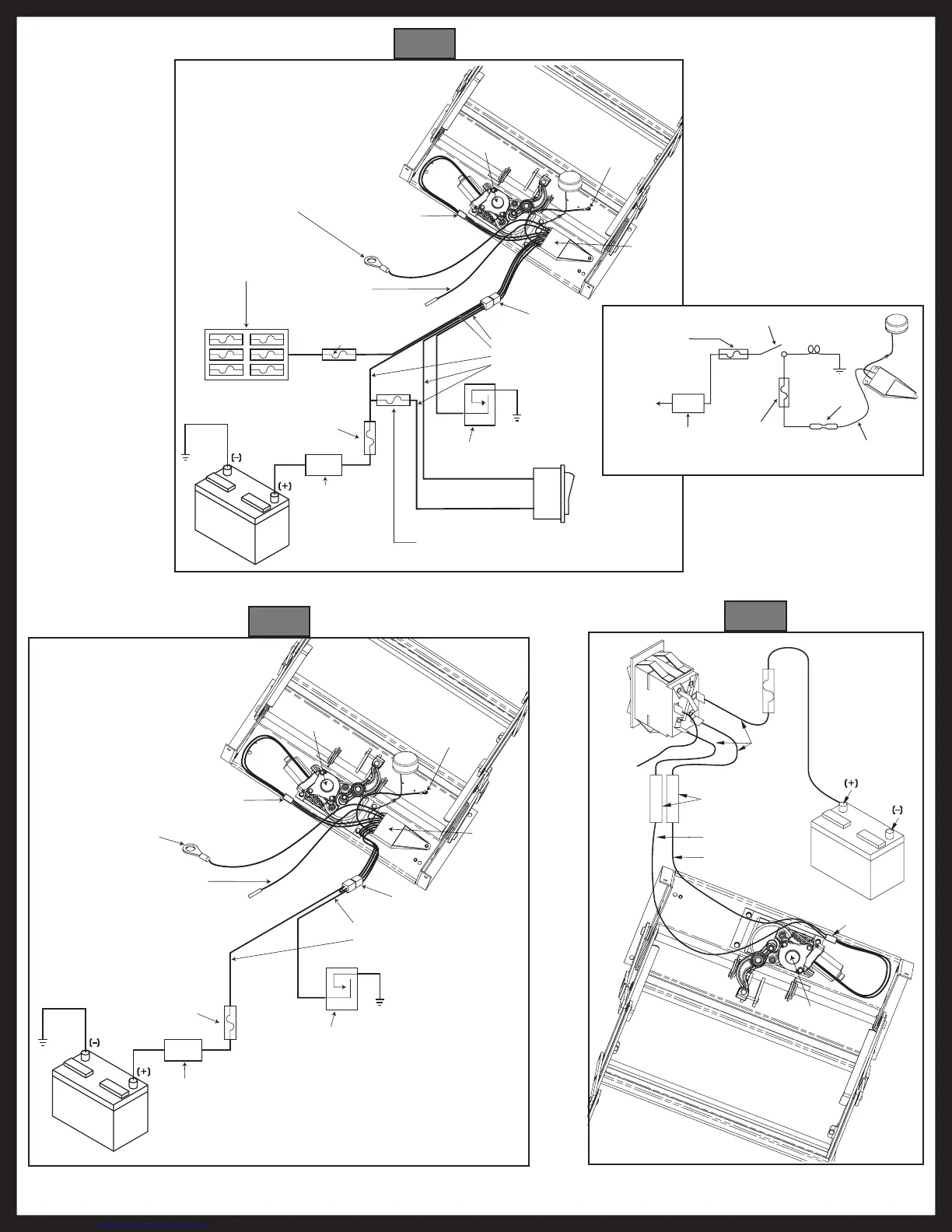 (–)
(+)
(–)
(+)
(+)
(–)