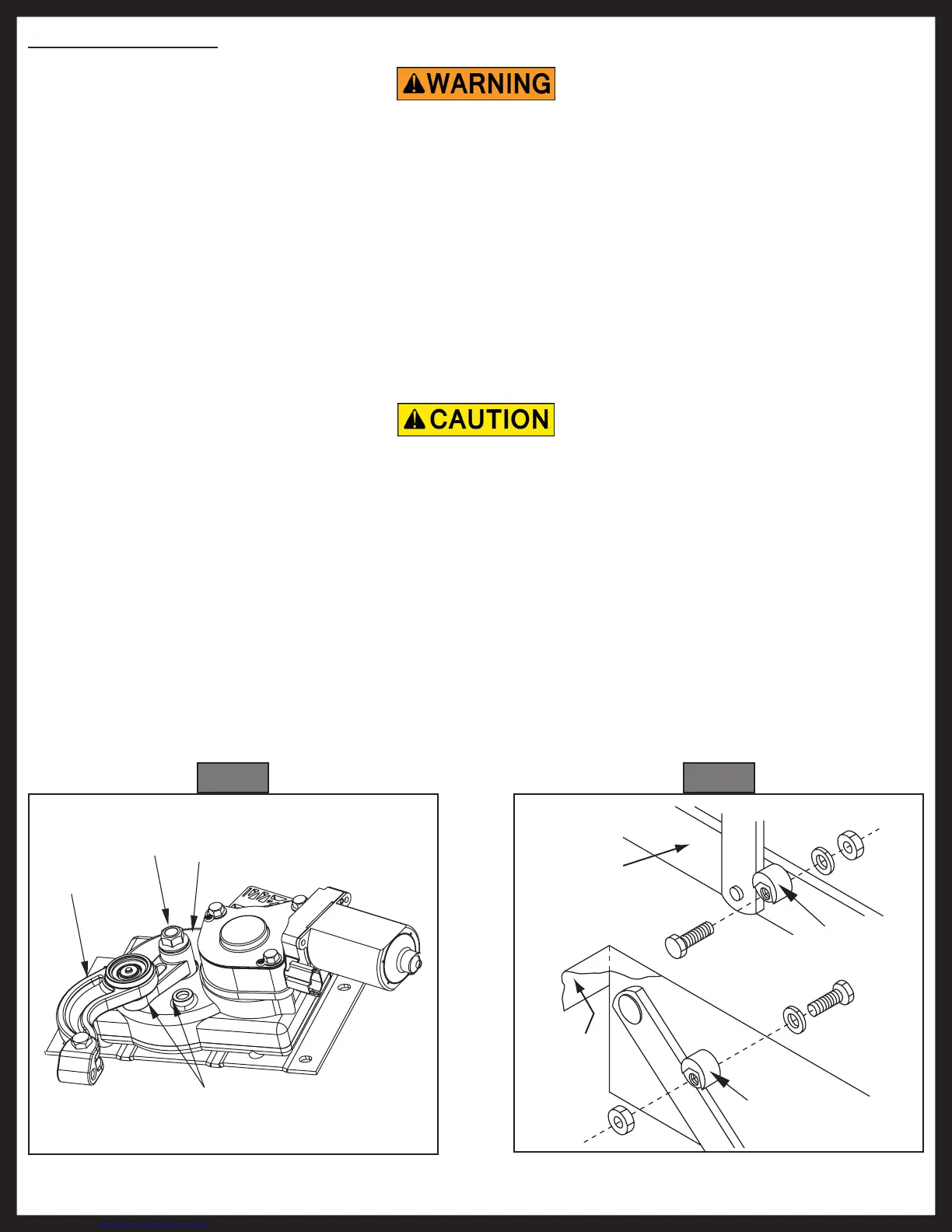 WARNING

CAUTION