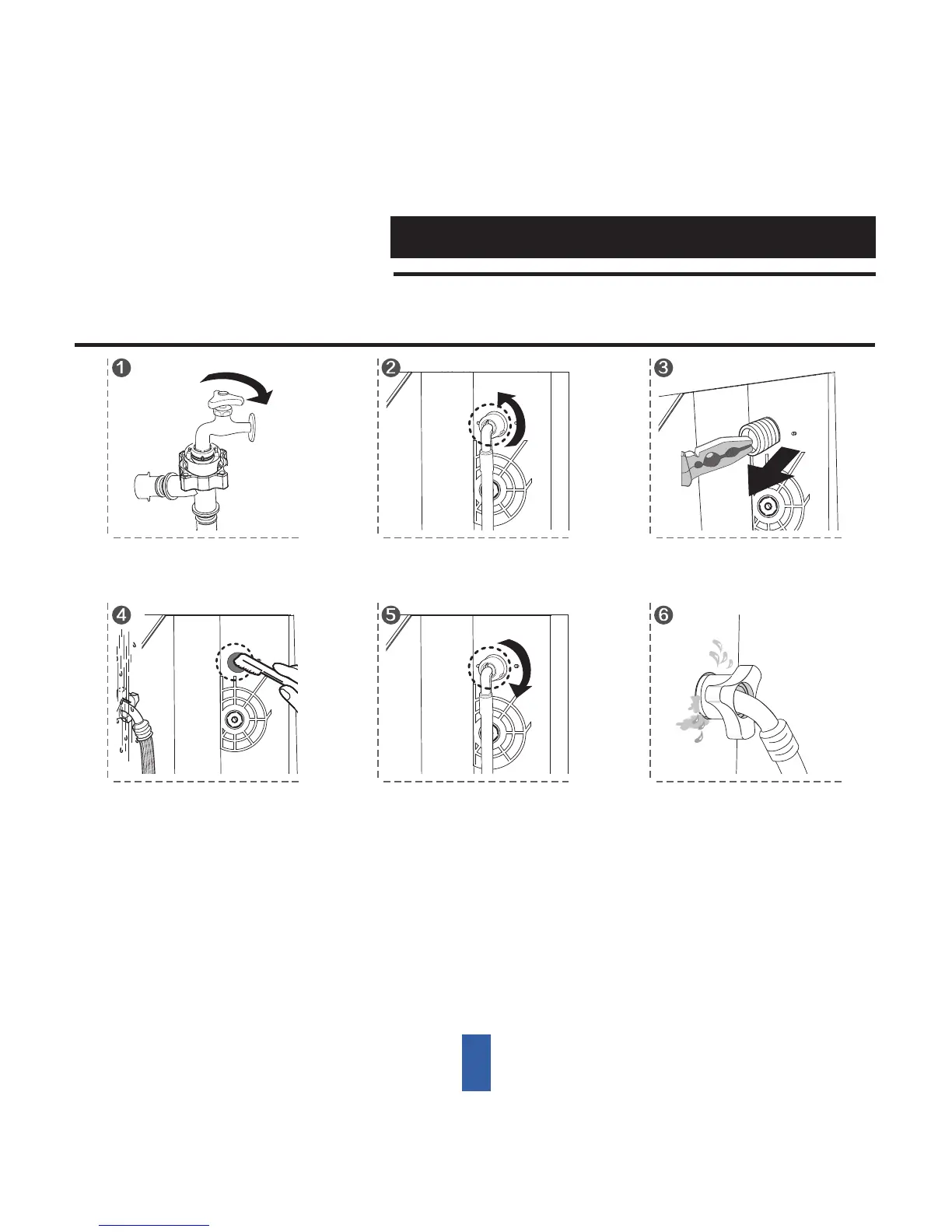 1

2

3

4

5

6