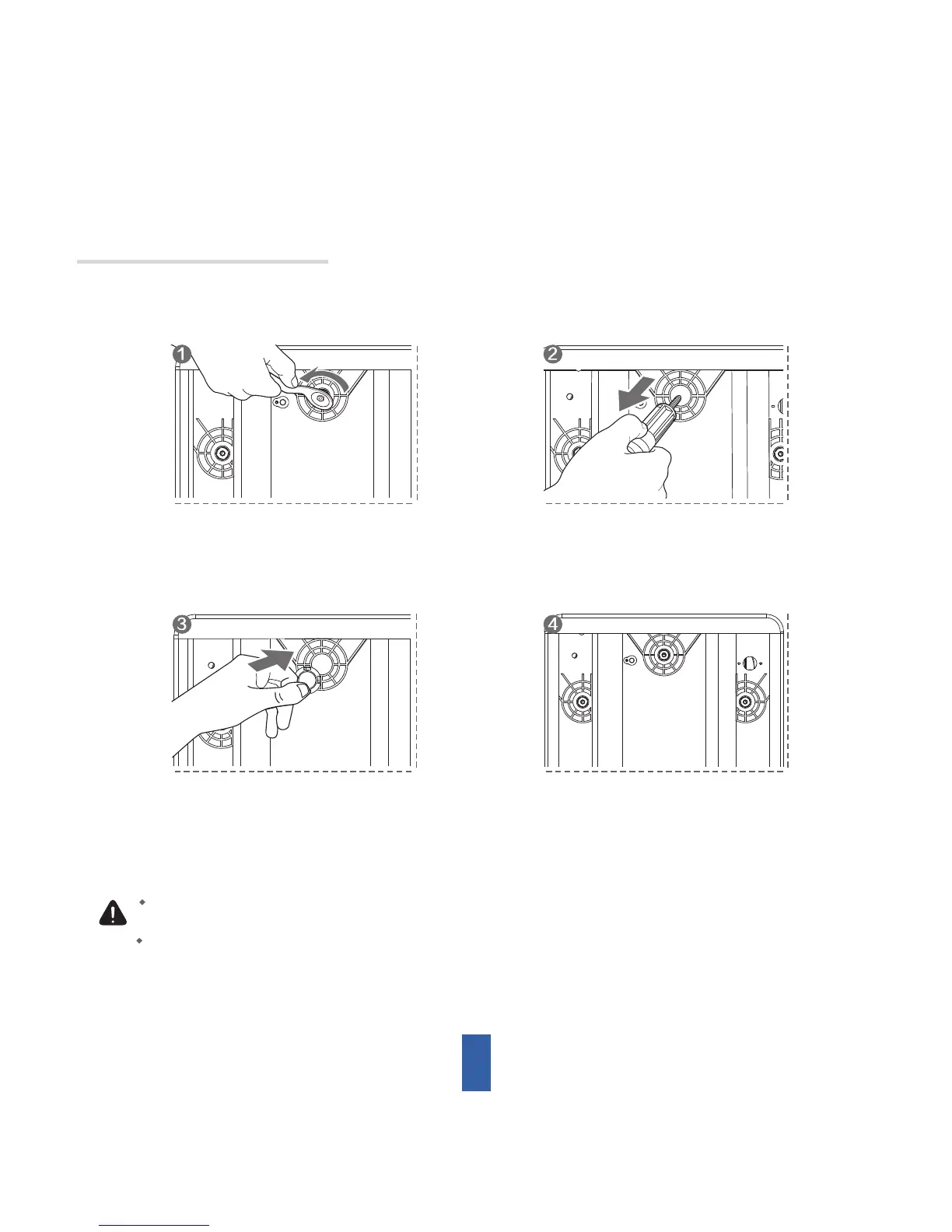 1

2

3

4