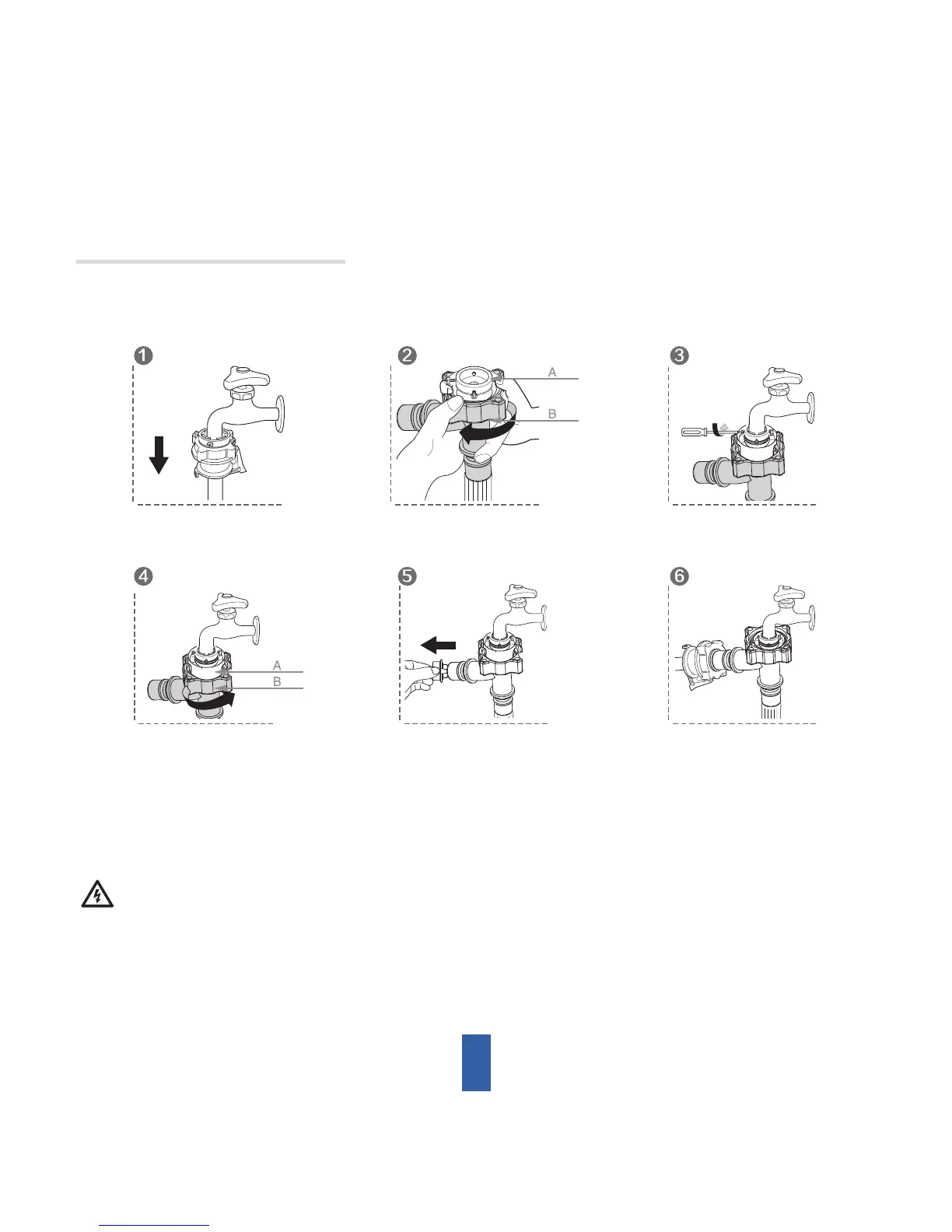 1

2

A

B

3

4

A

B

5

6