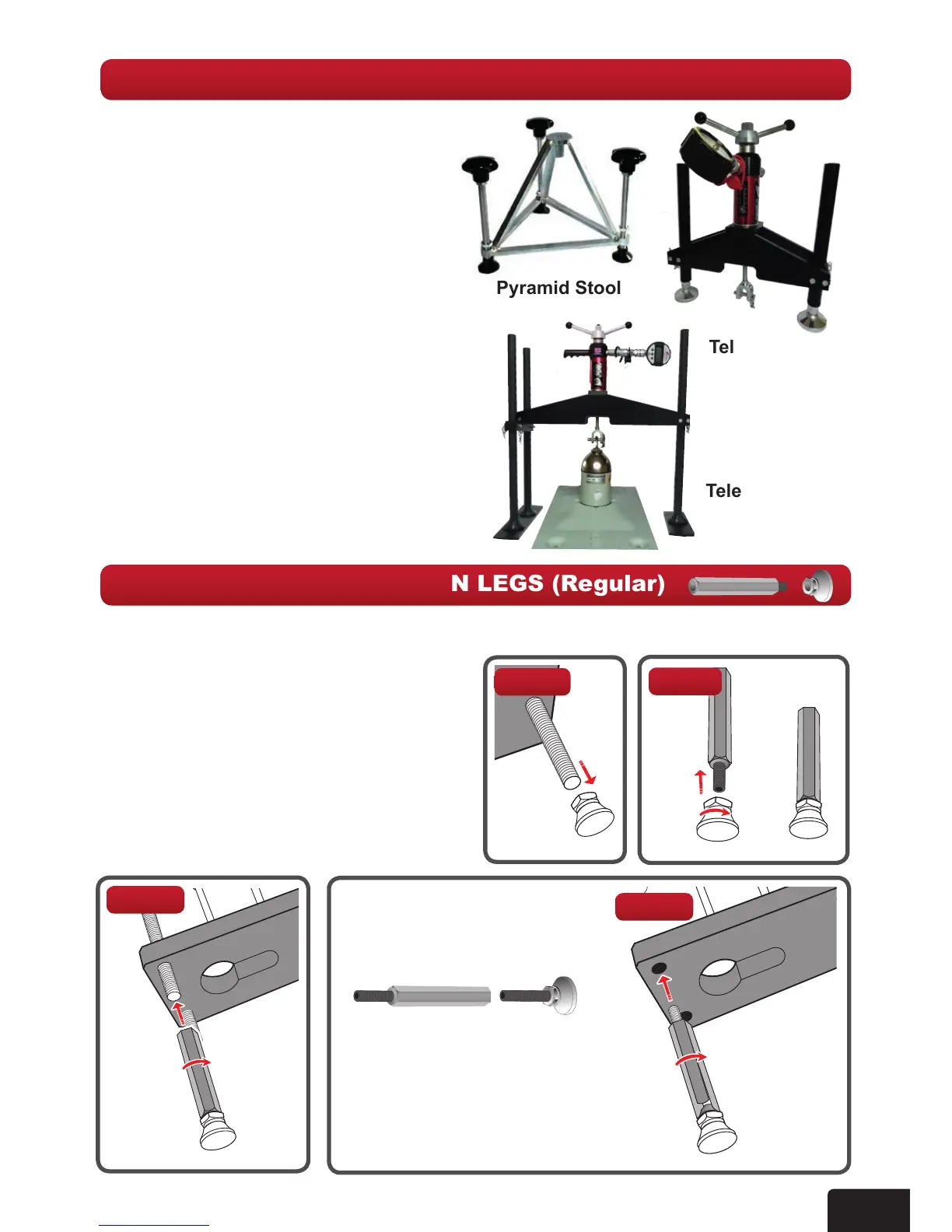 Pyramid Stool

Tel

Tele

N LEGS (Regular)