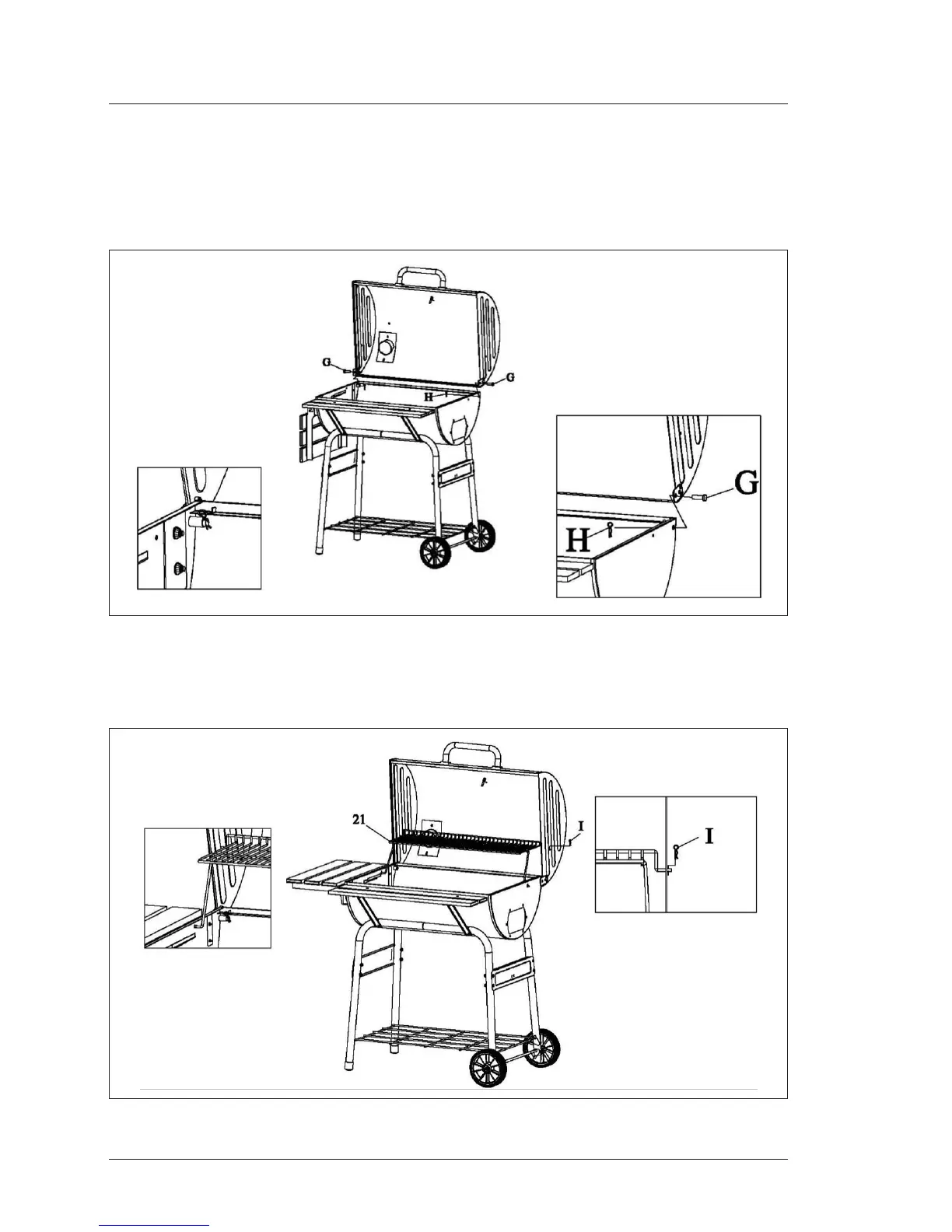 G
G
H
G
H
21
I
I