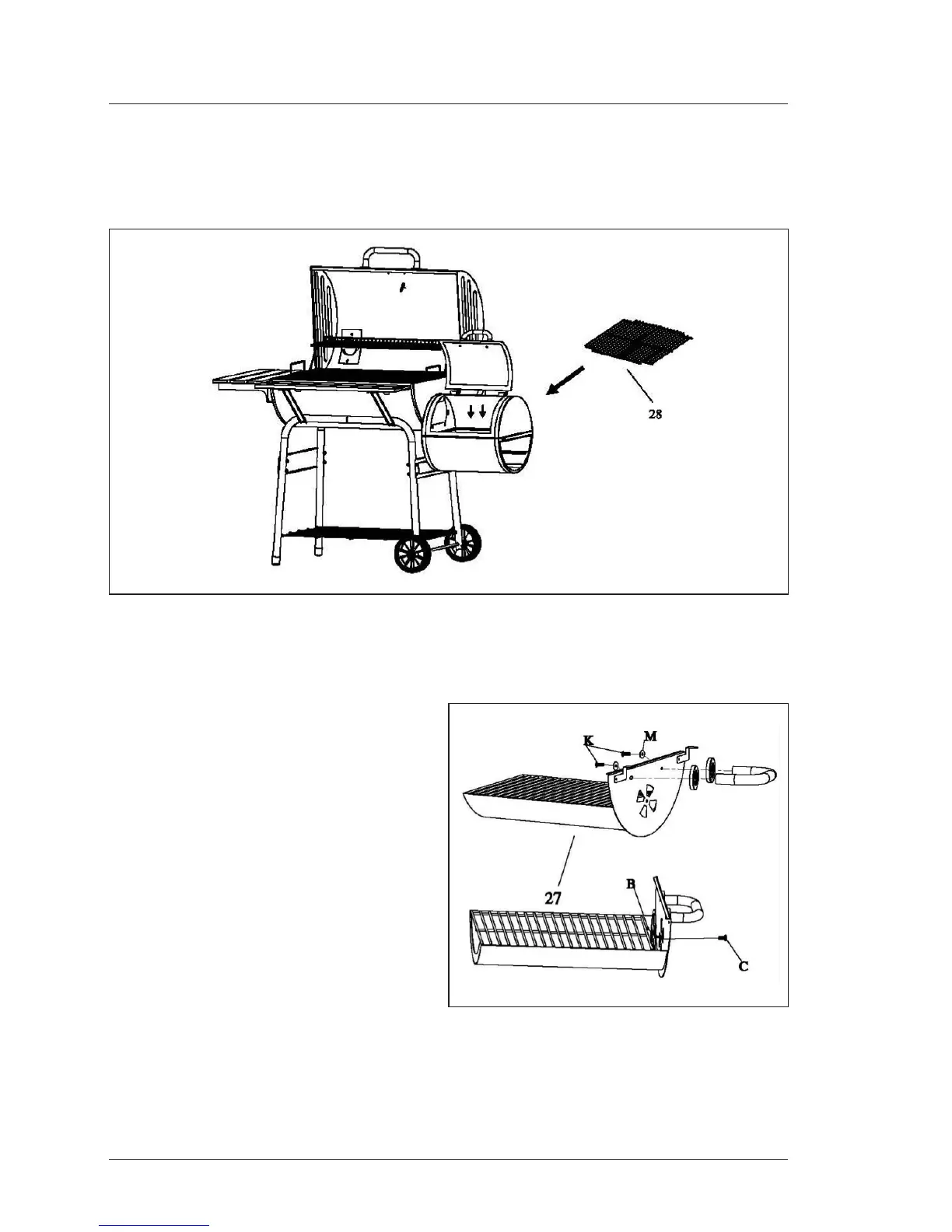 28

K
M
27
B
C