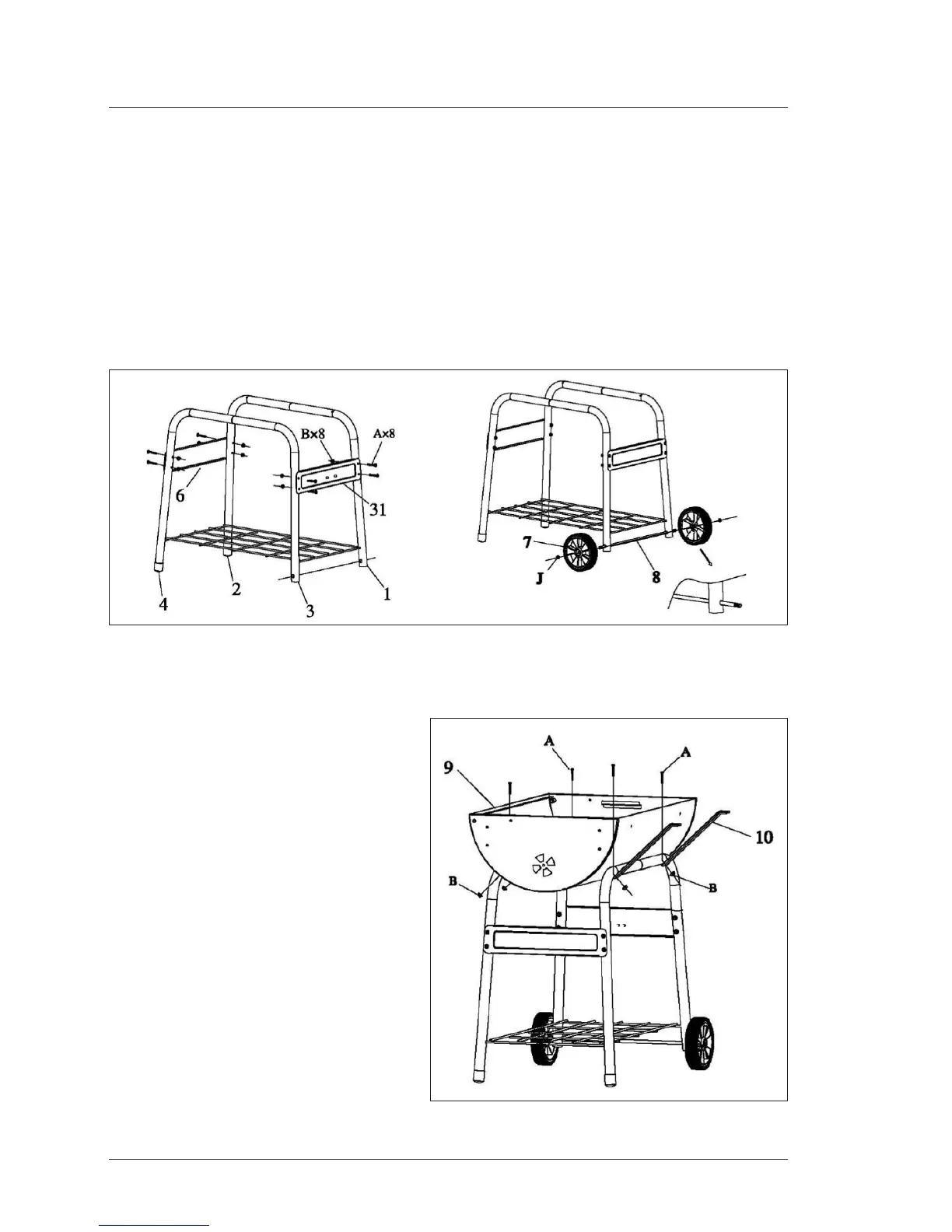 B×8
A×8
6
31
4
2
3
1
7
J
8

A
A
9
10
B
B