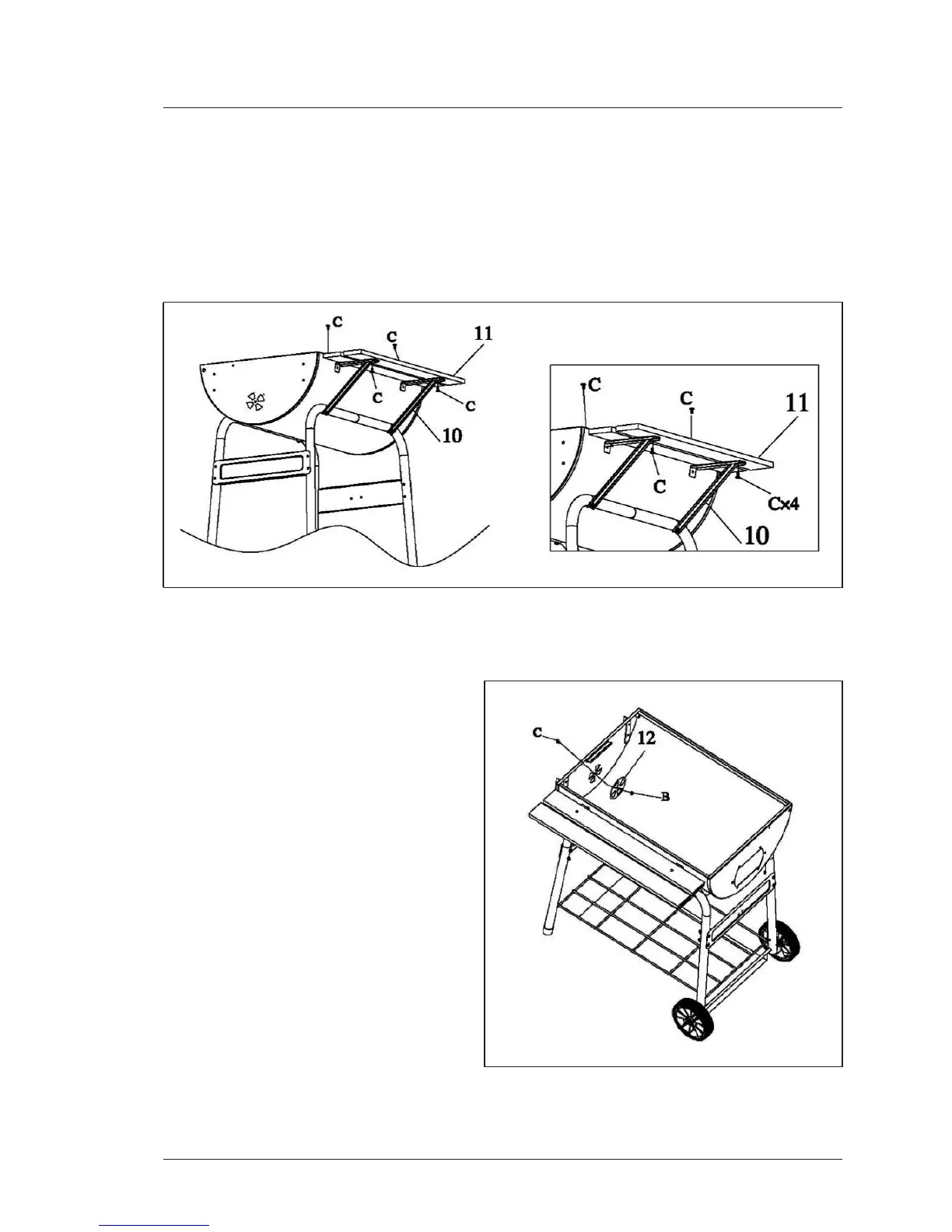 C
C
11
C
C
10

C
C
11
C
C×4
10

C
12
B