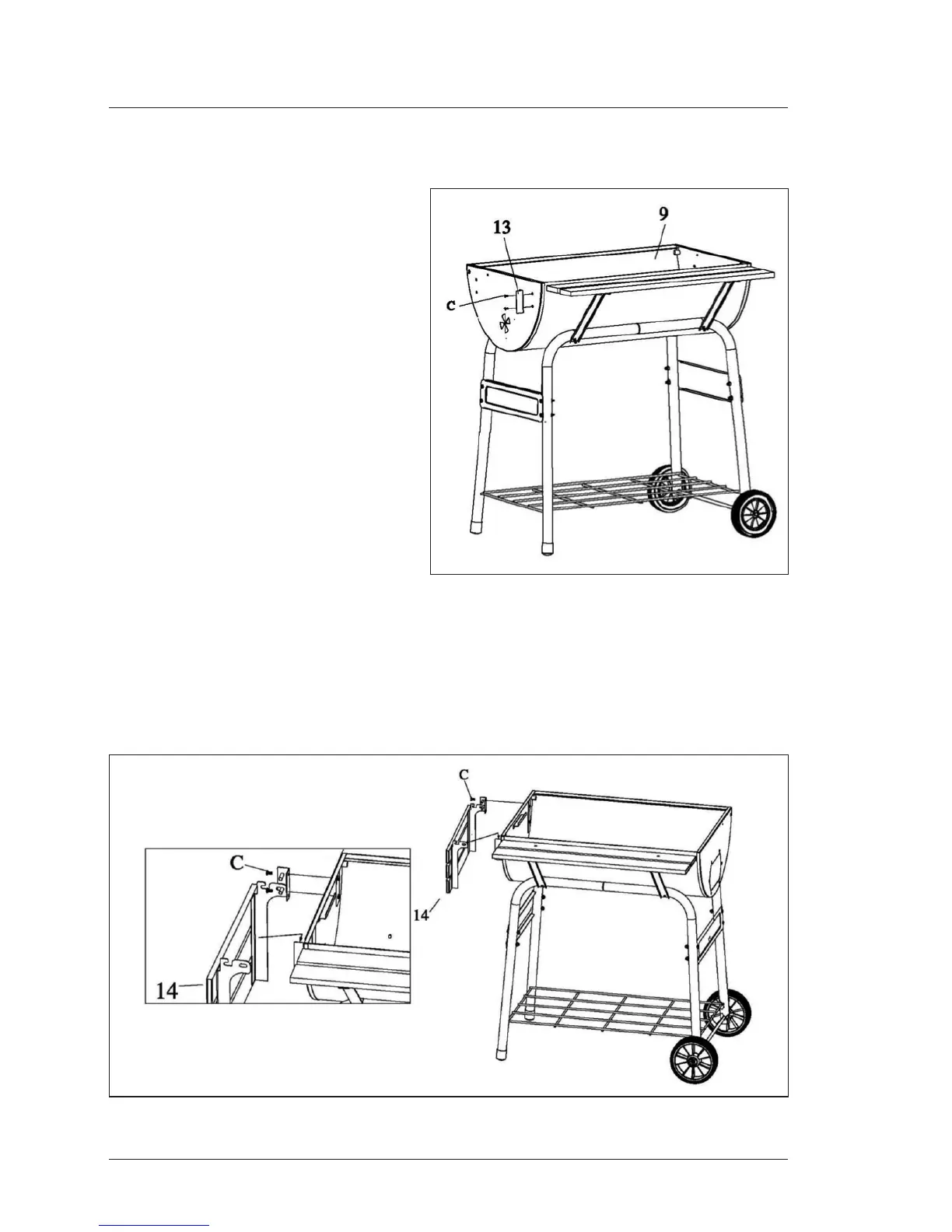 13

9

C

C

C

14

14