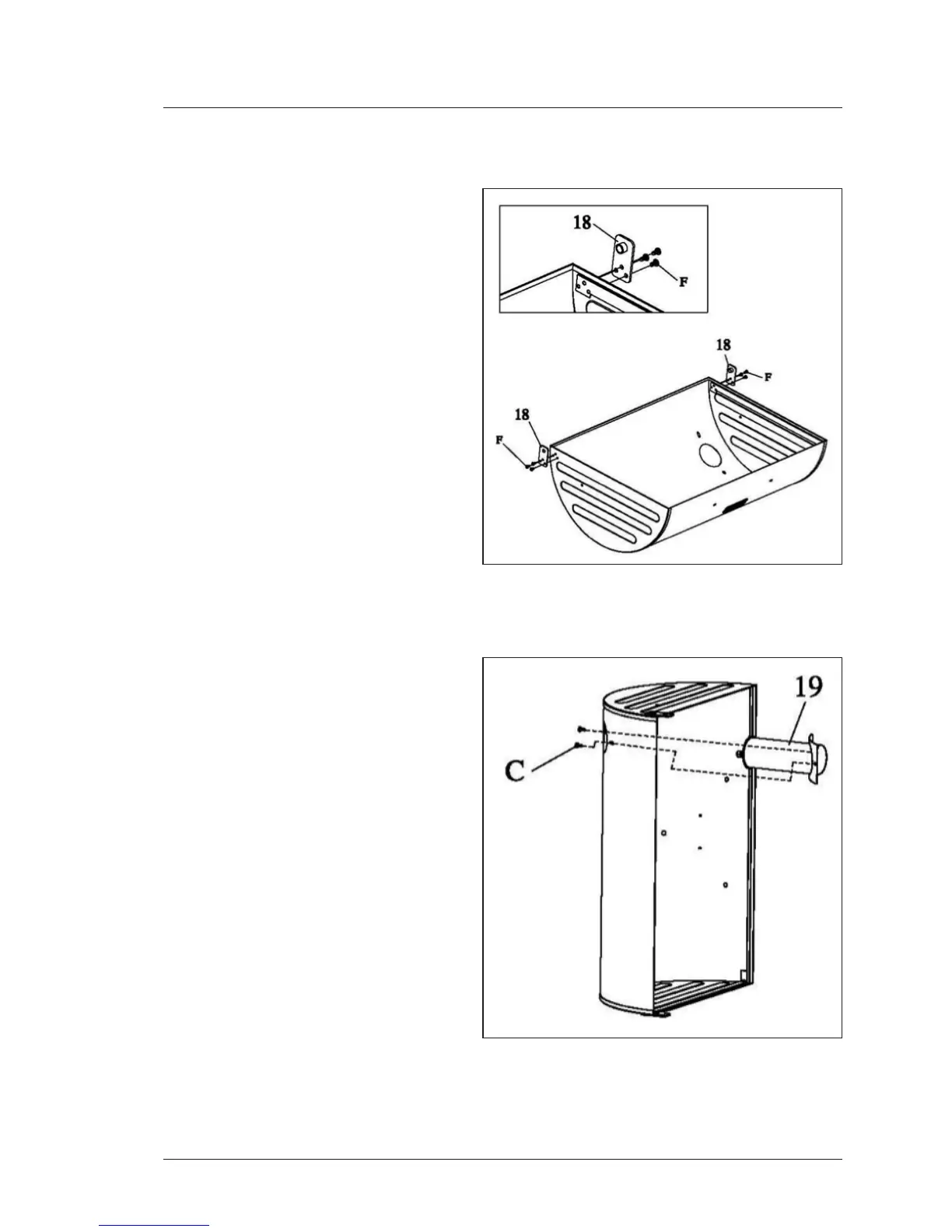 18

F

18

F

18

F

19

C