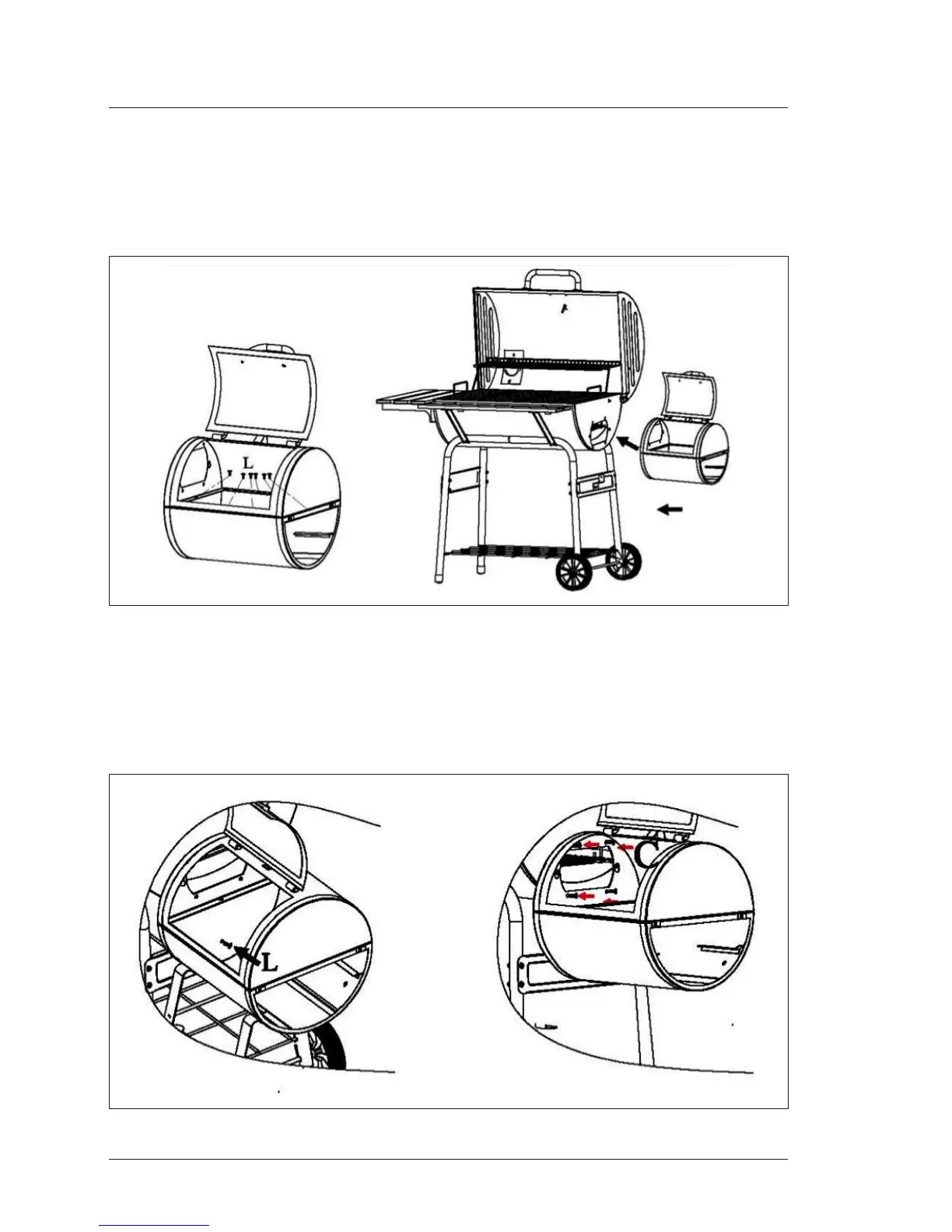 L

L

C